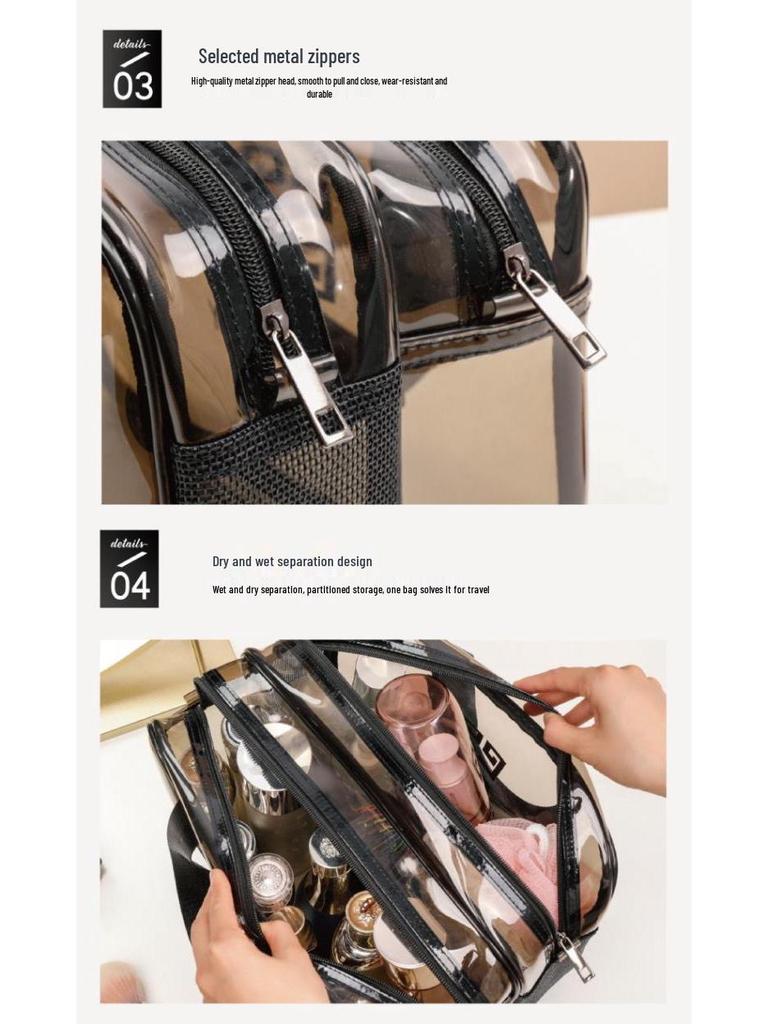 details-
03

Selected metal zippers

High-quality metal zipper head, smooth to pull and close, wear-resistant and durable

details-
04

Dry and wet separation design

Wet and dry separation, partitioned storage, one bag solves it for travel