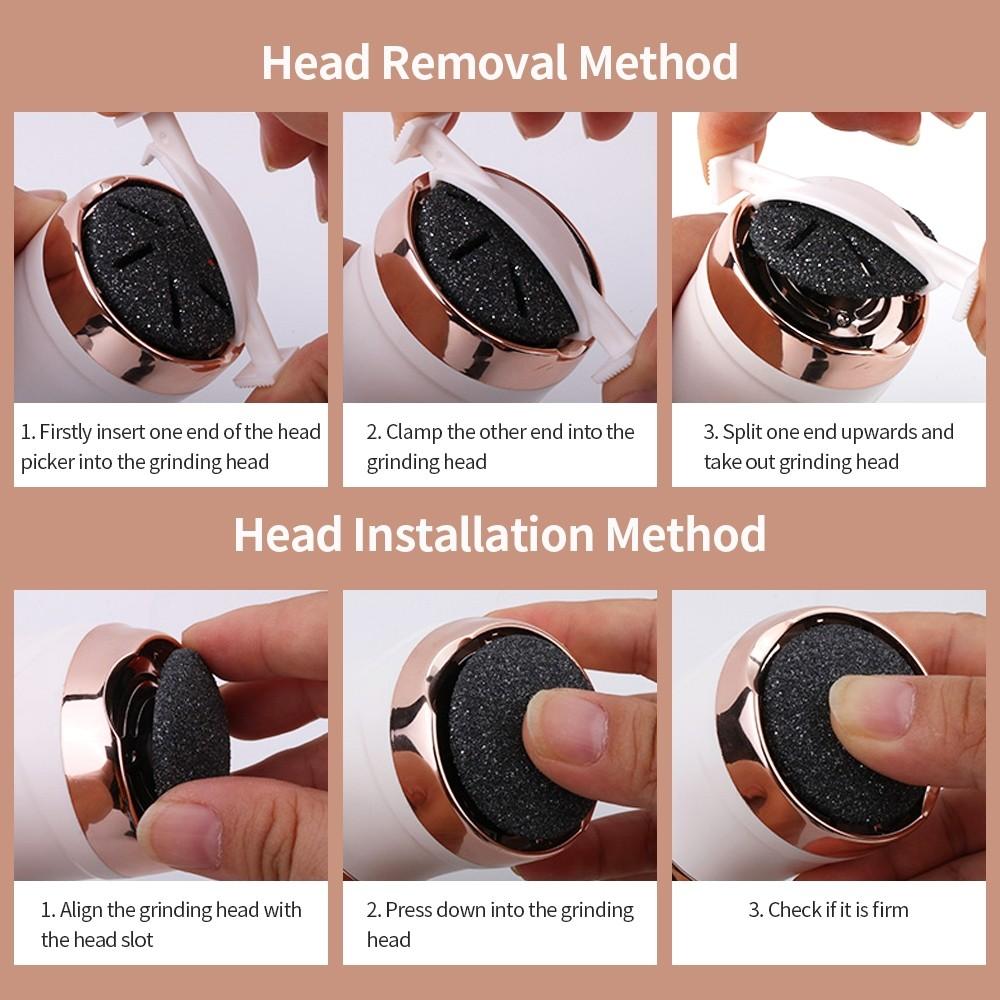 Head Removal Method

1. Firstly insert one end of the head picker into the grinding head

2. Clamp the other end into the grinding head

3. Split one end upwards and take out grinding head

Head Installation Method

1. Align the grinding head with the head slot

2. Press down into the grinding head

3. Check if it is firm