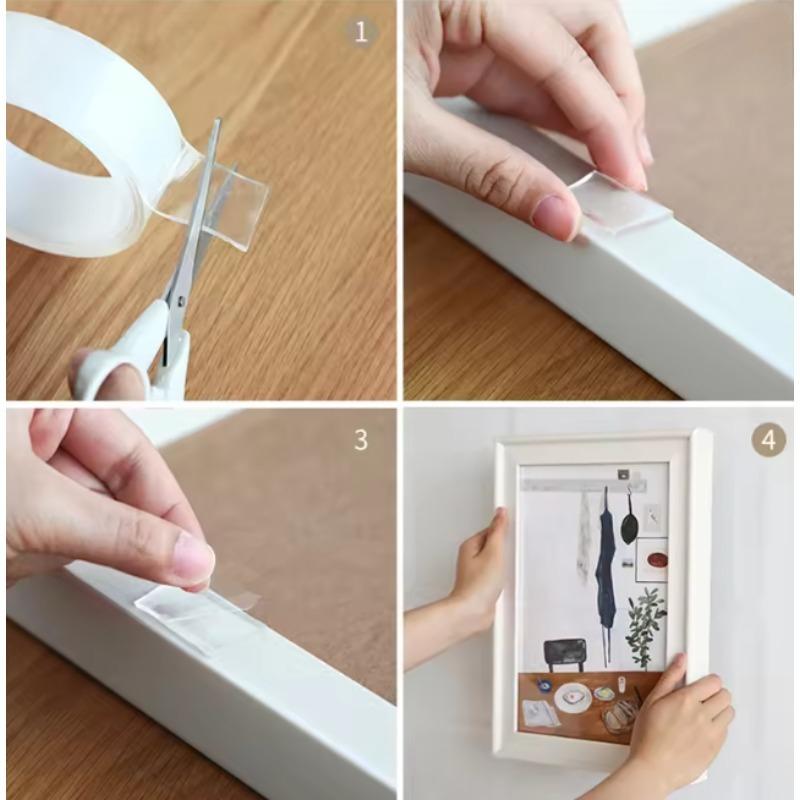 1

3

4