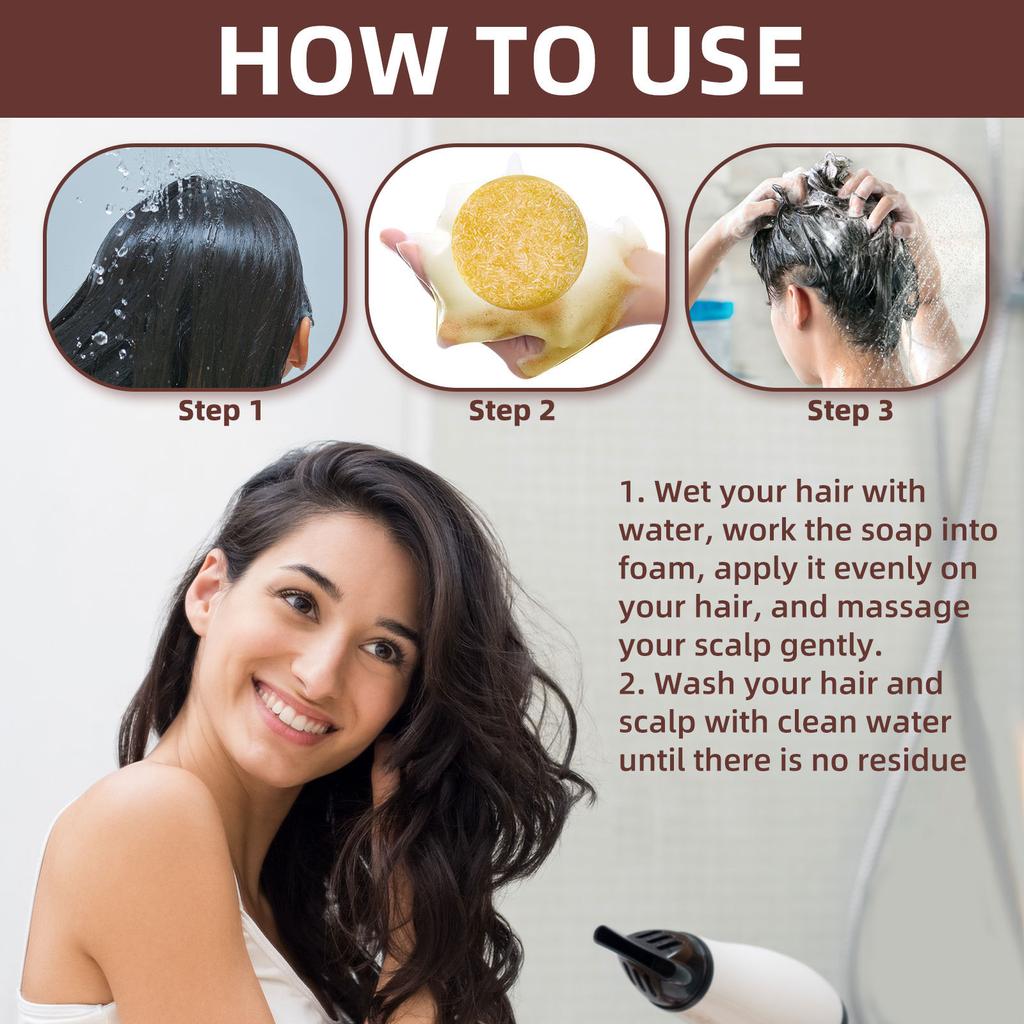 HOW TO USE

Step 1

Step 2

Step 3

1. Wet your hair with water, work the soap into foam, apply it evenly on your hair, and massage your scalp gently.
2. Wash your hair and scalp with clean water until there is no residue