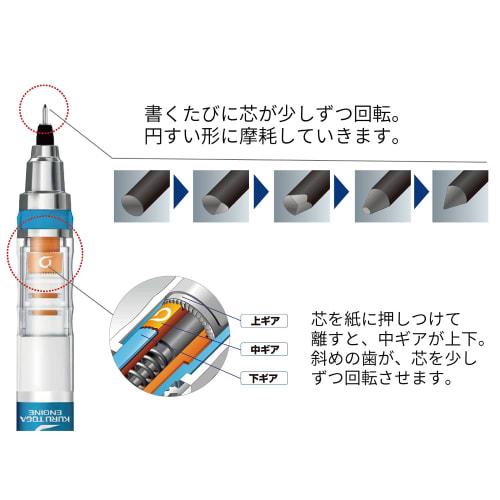 書くたびに芯が少しずつ回転。
円すい形に摩耗していきます。

上ギア
中ギア
下ギア

芯を紙に押しつけて離すと、中ギアが上下。斜めの歯が、芯を少しずつ回転させます。

KURU TOGA
ENGINE