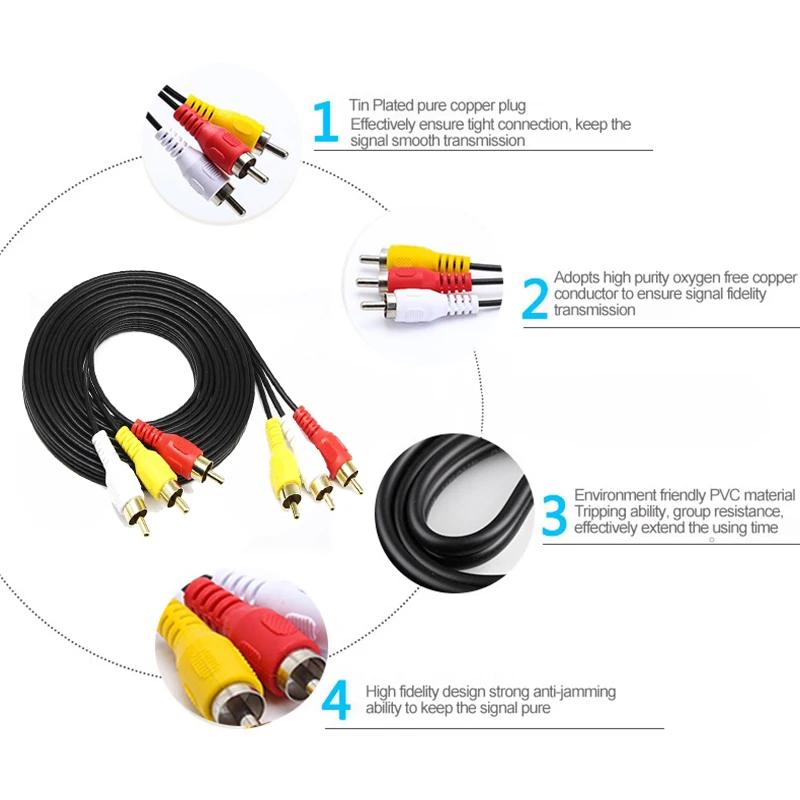 1 Tin Plated pure copper plug
Effectively ensure tight connection, keep the signal smooth transmission

2 Adopts high purity oxygen free copper conductor to ensure signal fidelity transmission

3 Environment friendly PVC material
Tripping ability, group resistance, effectively extend the using time

4 High fidelity design strong anti-jamming ability to keep the signal pure