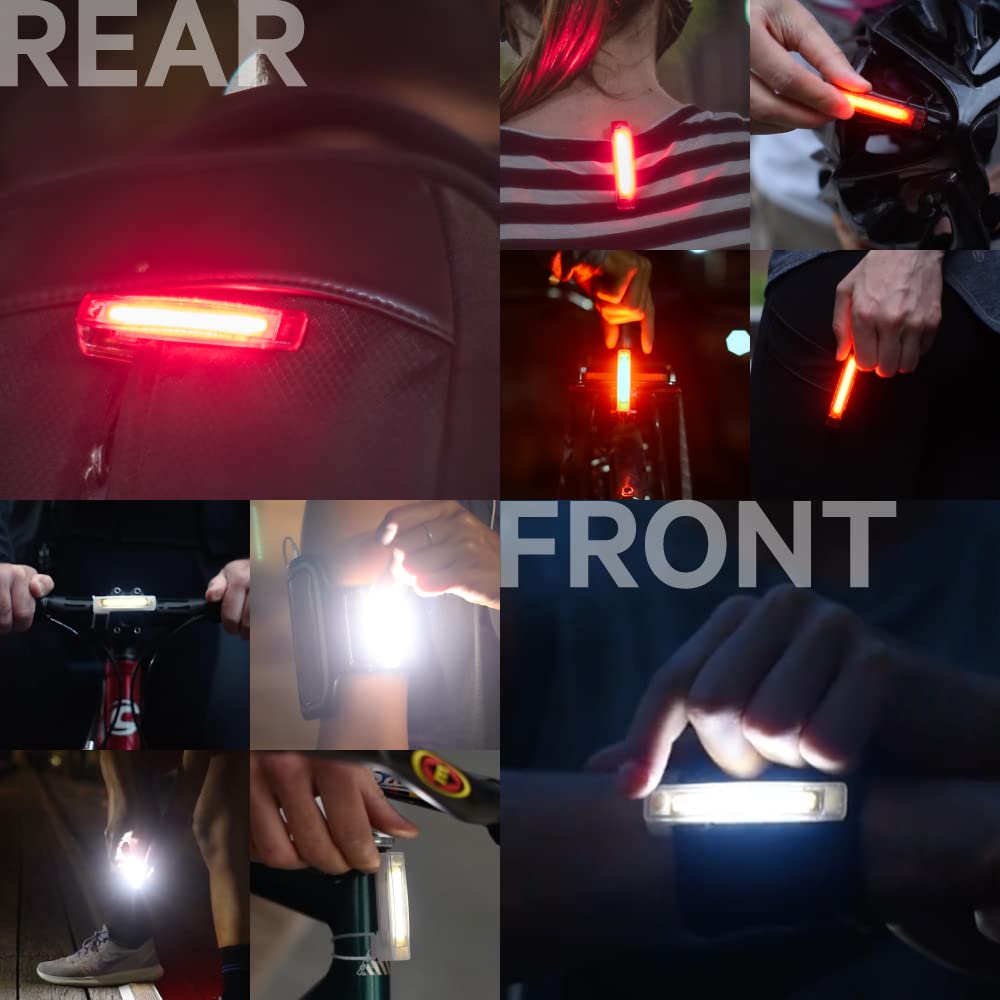 REAR

FRONT