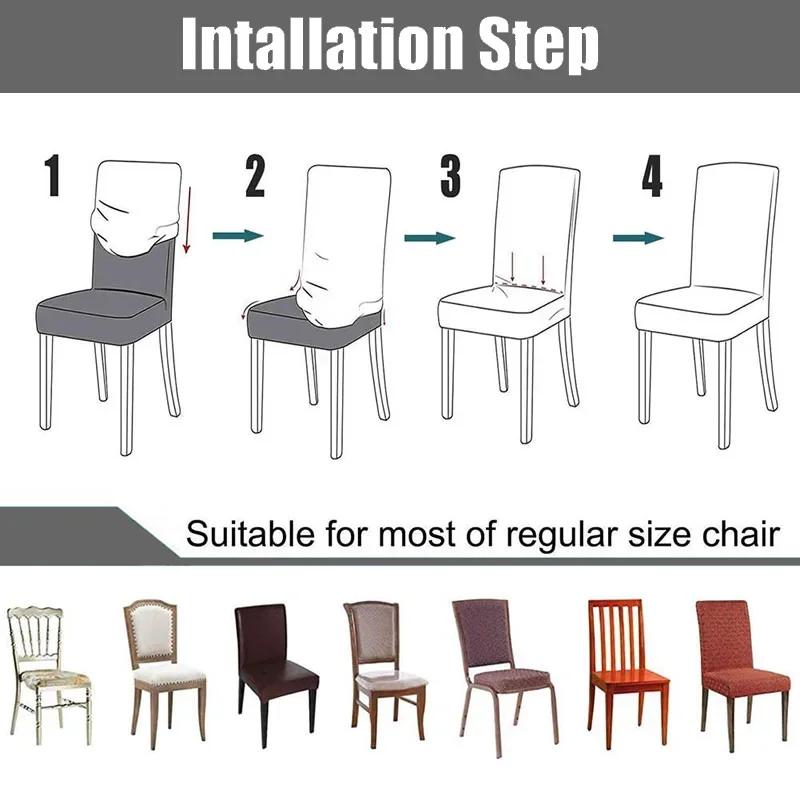 Intallation Step

1

2

3

4

Suitable for most of regular size chair