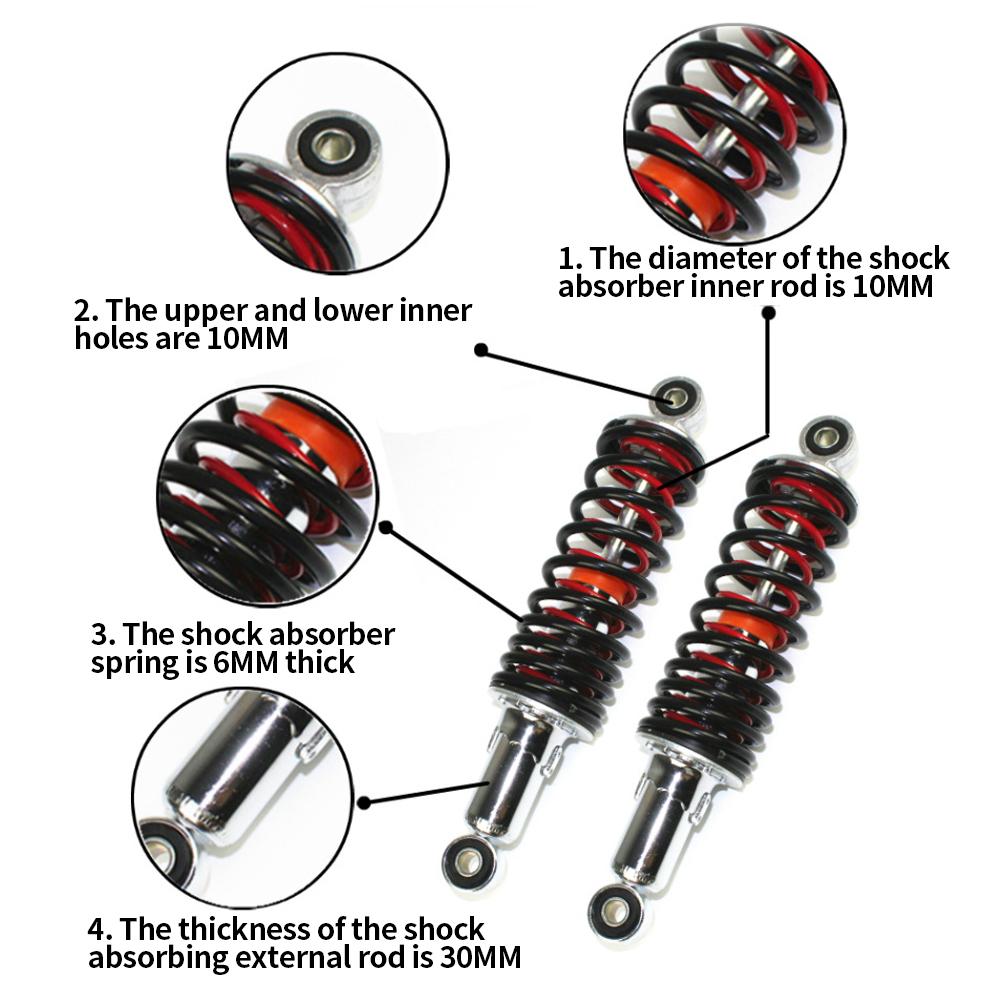 1. The diameter of the shock absorber inner rod is 10MM

2. The upper and lower inner holes are 10MM

3. The shock absorber spring is 6MM thick

4. The thickness of the shock absorbing external rod is 30MM