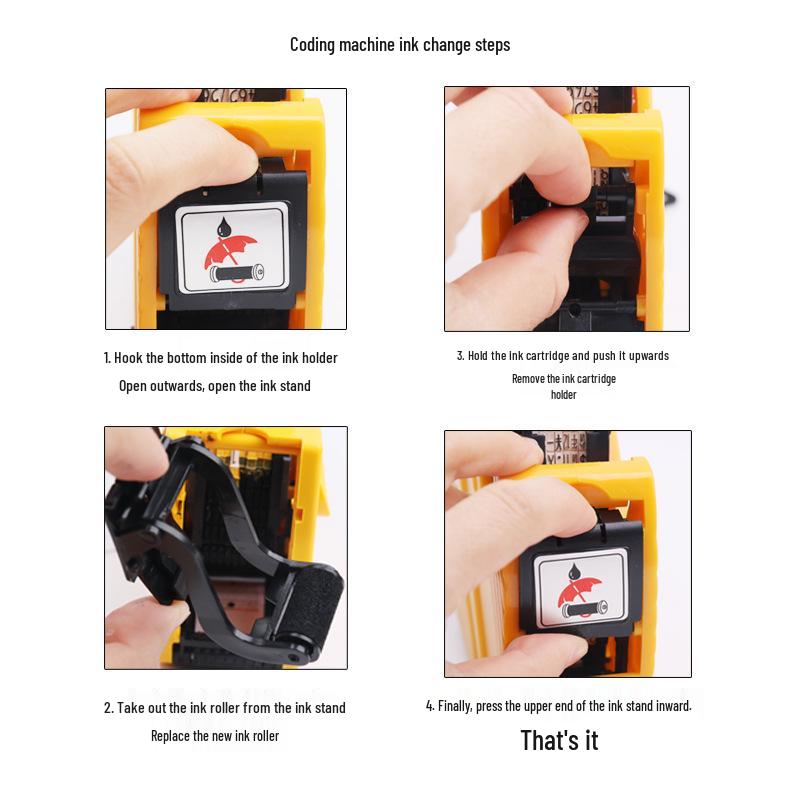 Coding machine ink change steps

1. Hook the bottom inside of the ink holder

Open outwards, open the ink stand

3. Hold the ink cartridge and push it upwards

Remove the ink cartridge holder

2. Take out the ink roller from the ink stand

Replace the new ink roller

4. Finally, press the upper end of the ink stand inward.

That's it