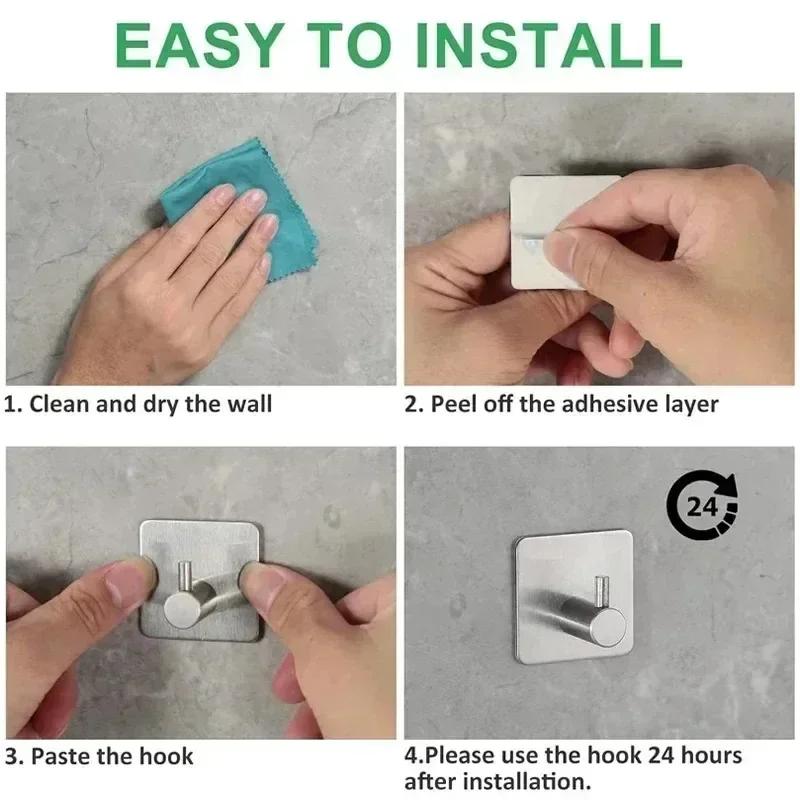 EASY TO INSTALL

1. Clean and dry the wall

2. Peel off the adhesive layer

3. Paste the hook

24

4.Please use the hook 24 hours after installation.