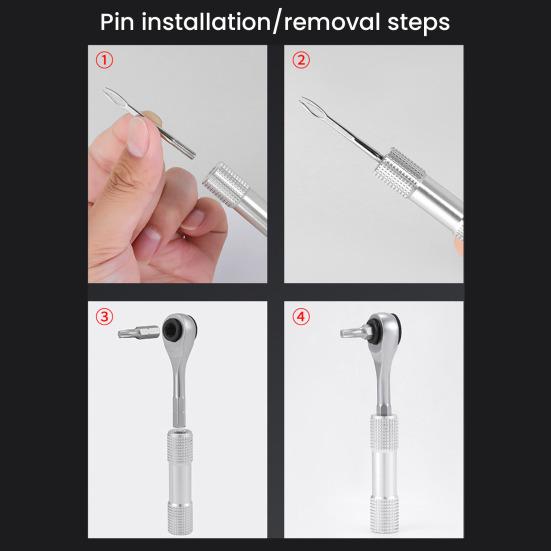 Pin installation/removal steps

①

②

③

④