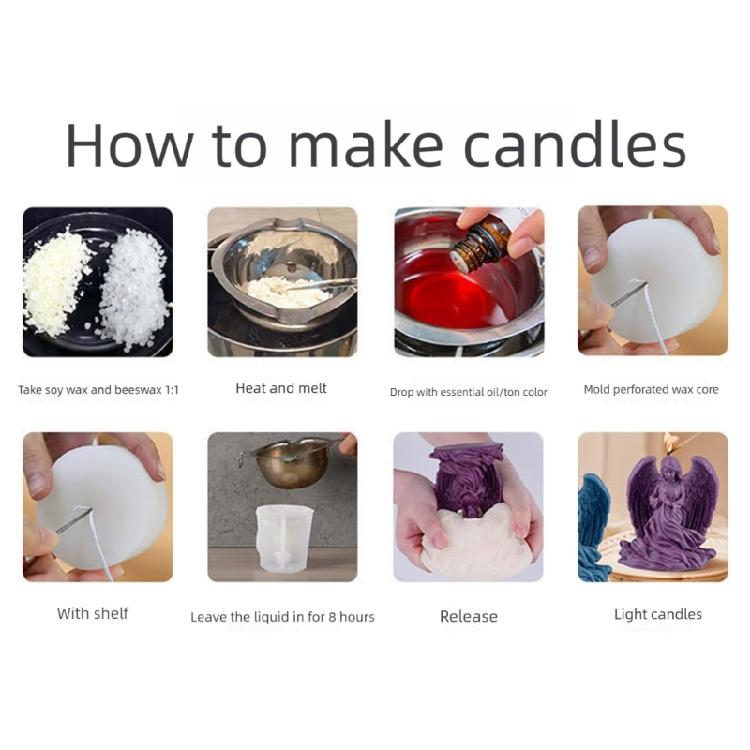 How to make candles

Take soy wax and beeswax 1:1

Heat and melt

Drop with essential oil/ton color

Mold perforated wax core

With shelf

Leave the liquid in for 8 hours

Release

Light candles