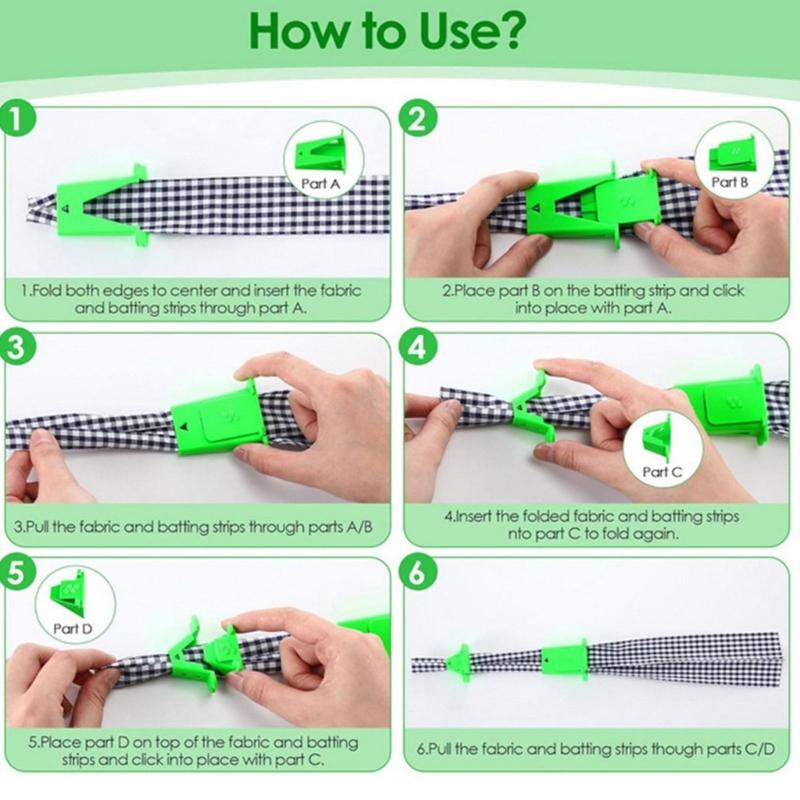 How to Use?

1

Part A

1.Fold both edges to center and insert the fabric and batting strips through part A.

2

Part B

2.Place part B on the batting strip and click into place with part A.

3

3.Pull the fabric and batting strips through parts A/B

4

Part C

4.Insert the folded fabric and batting strips nto part C to fold again.

5

Part D

5.Place part D on top of the fabric and batting strips and click into place with part C.

6

6.Pull the fabric and batting strips though parts C/D