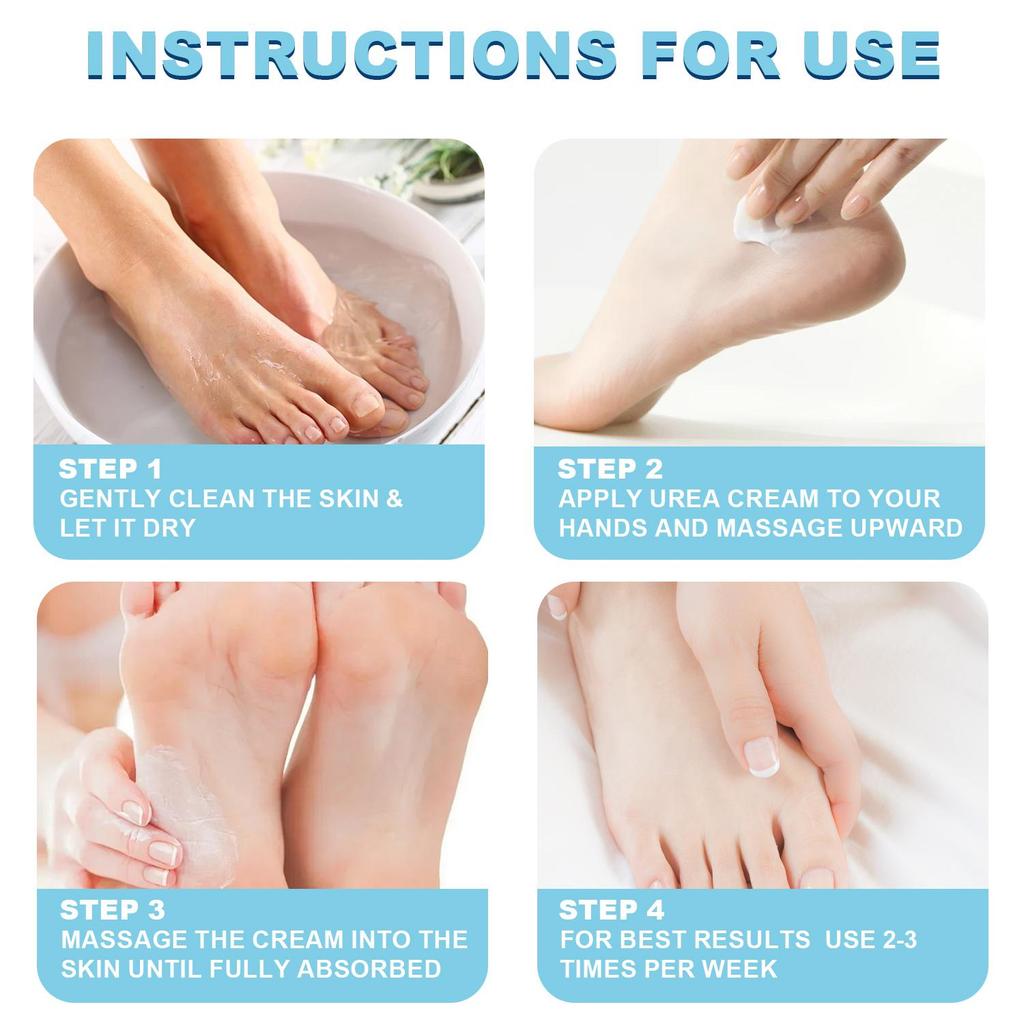 INSTRUCTIONS FOR USE

STEP 1
GENTLY CLEAN THE SKIN & LET IT DRY

STEP 2
APPLY UREA CREAM TO YOUR HANDS AND MASSAGE UPWARD

STEP 3
MASSAGE THE CREAM INTO THE SKIN UNTIL FULLY ABSORBED

STEP 4
FOR BEST RESULTS USE 2-3 TIMES PER WEEK