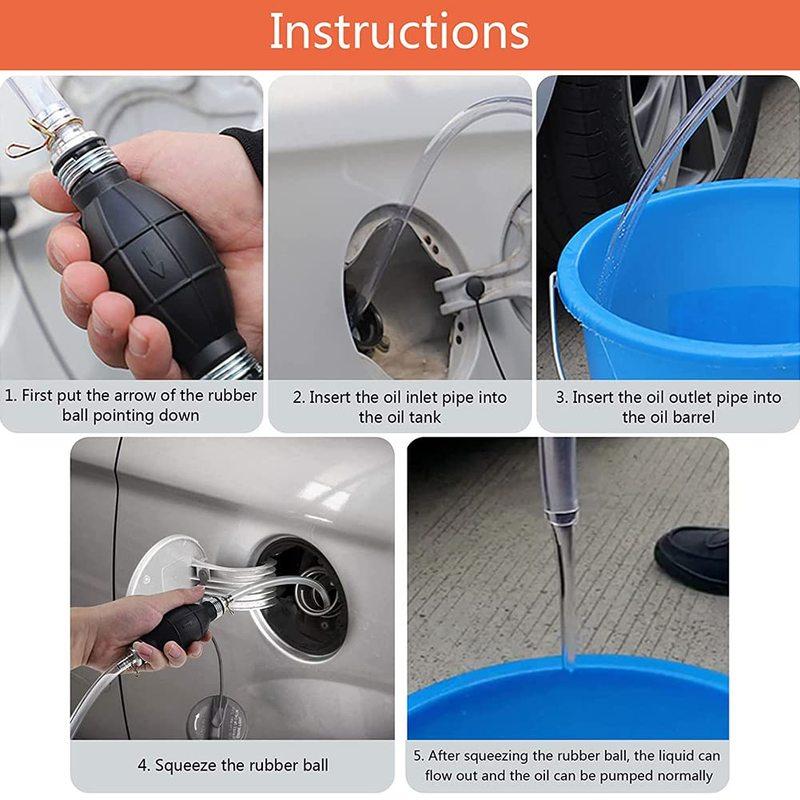 Instructions

1. First put the arrow of the rubber ball pointing down

2. Insert the oil inlet pipe into the oil tank

3. Insert the oil outlet pipe into the oil barrel

4. Squeeze the rubber ball

5. After squeezing the rubber ball, the liquid can flow out and the oil can be pumped normally