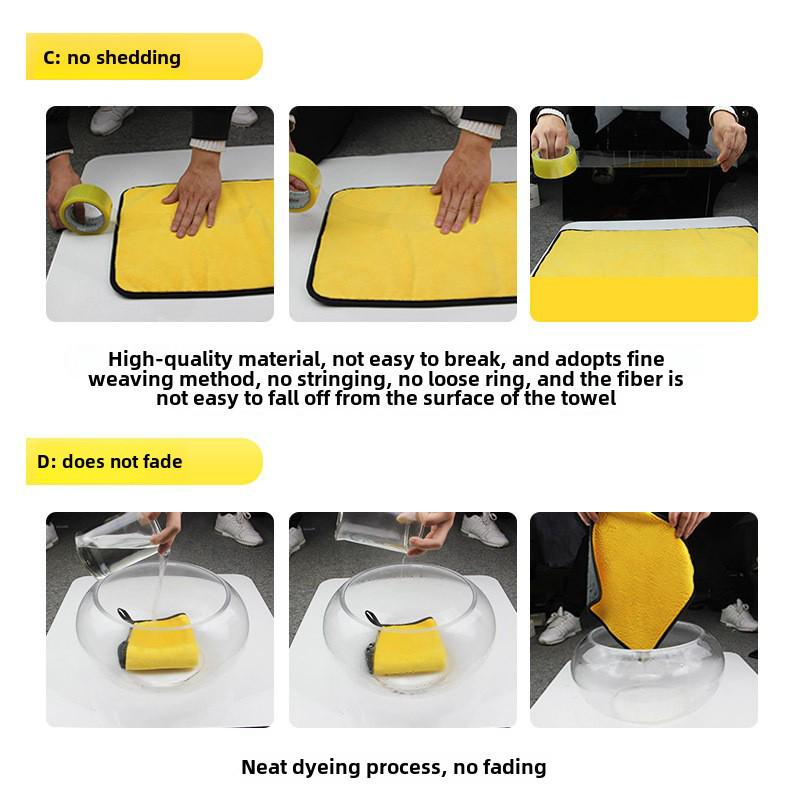 C: no shedding

High-quality material, not easy to break, and adopts fine weaving method, no stringing, no loose ring, and the fiber is not easy to fall off from the surface of the towel

D: does not fade

Neat dyeing process, no fading