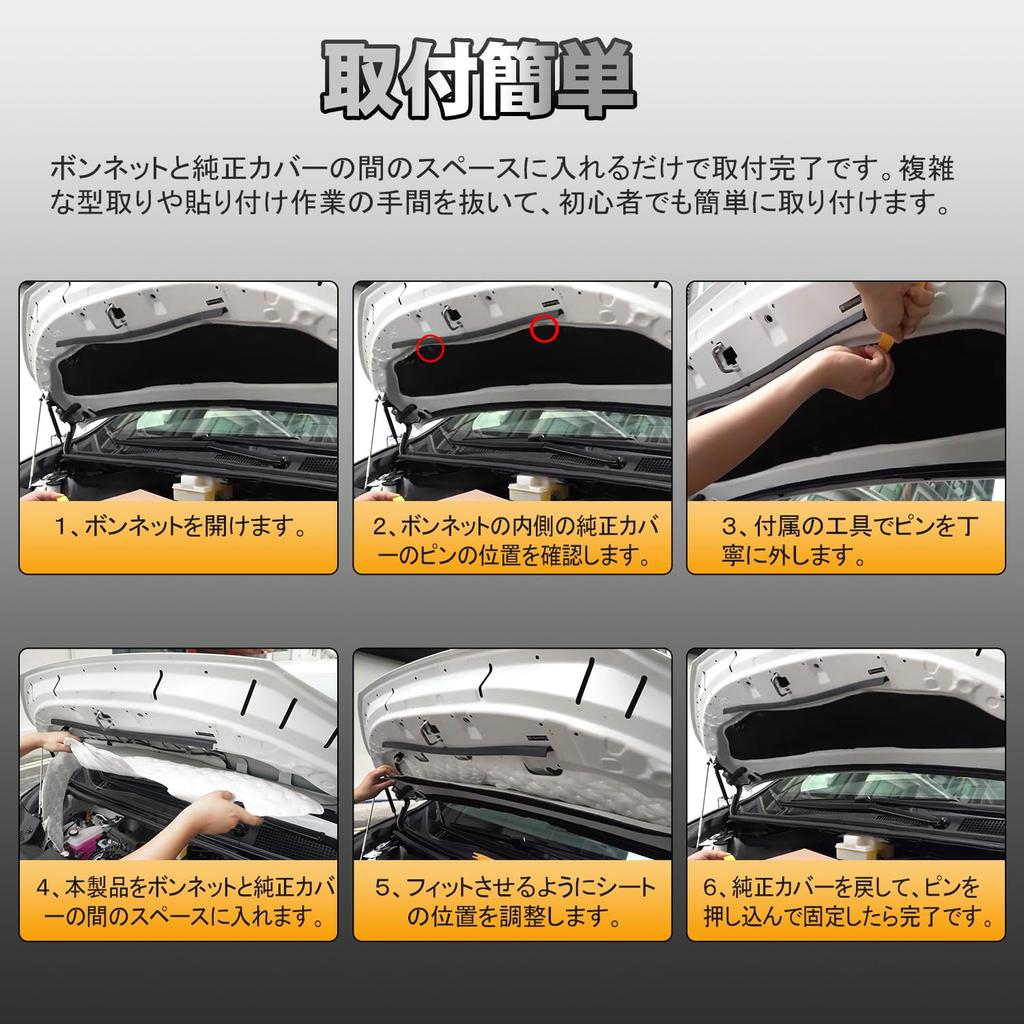 取付簡単

ボンネットと純正カバーの間のスペースに入れるだけで取付完了です。複雑な型取りや貼り付け作業の手間を抜いて、初心者でも簡単に取り付けます。

1、ボンネットを開けます。

2、ボンネットの内側の純正カバーのピンの位置を確認します。

3、付属の工具でピンを丁寧に外します。

4、本製品をボンネットと純正カバーの間のスペースに入れます。

5、フィットさせるようにシートの位置を調整します。

6、純正カバーを戻して、ピンを押し込んで固定したら完了です。