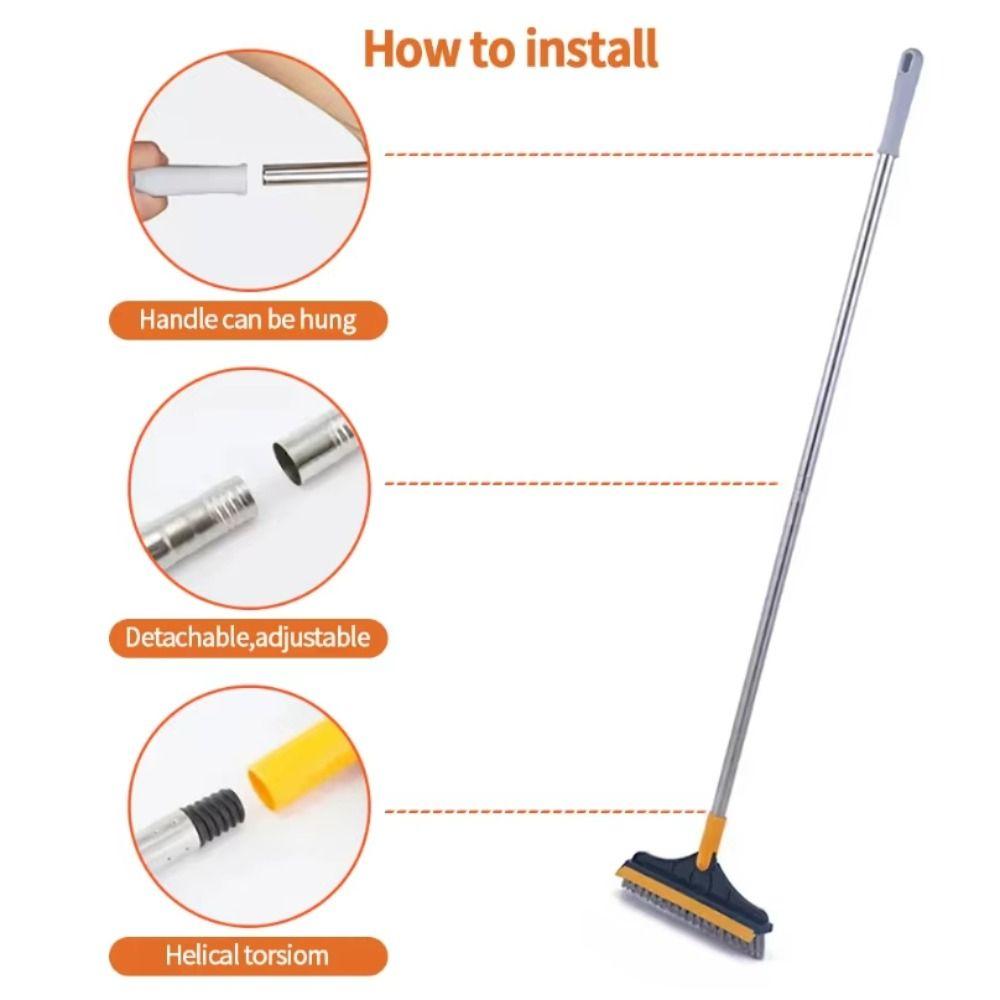 How to install

Handle can be hung

Detachable,adjustable

Helical torsiom