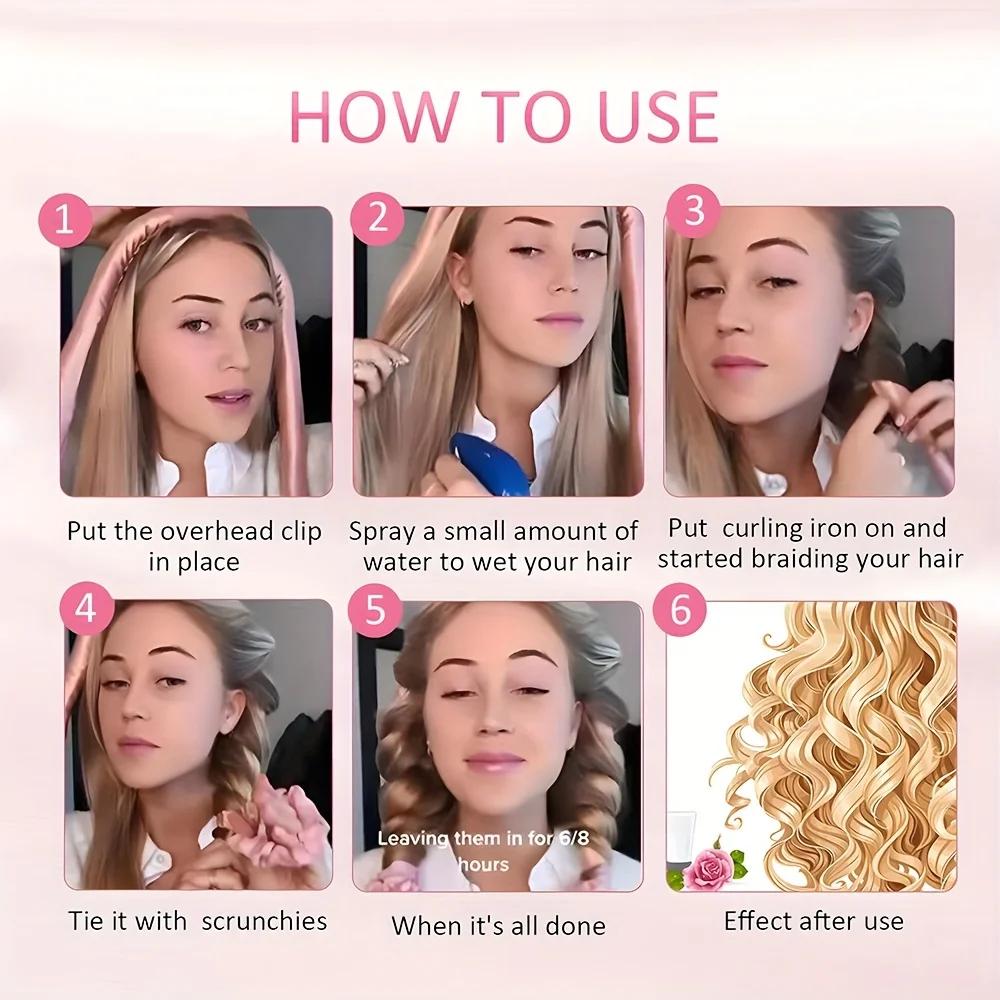 HOW TO USE

1

Put the overhead clip in place

2

Spray a small amount of water to wet your hair

3

Put curling iron on and started braiding your hair

4

Tie it with scrunchies

5

Leaving them in for 6/8 hours

When it's all done

6

Effect after use