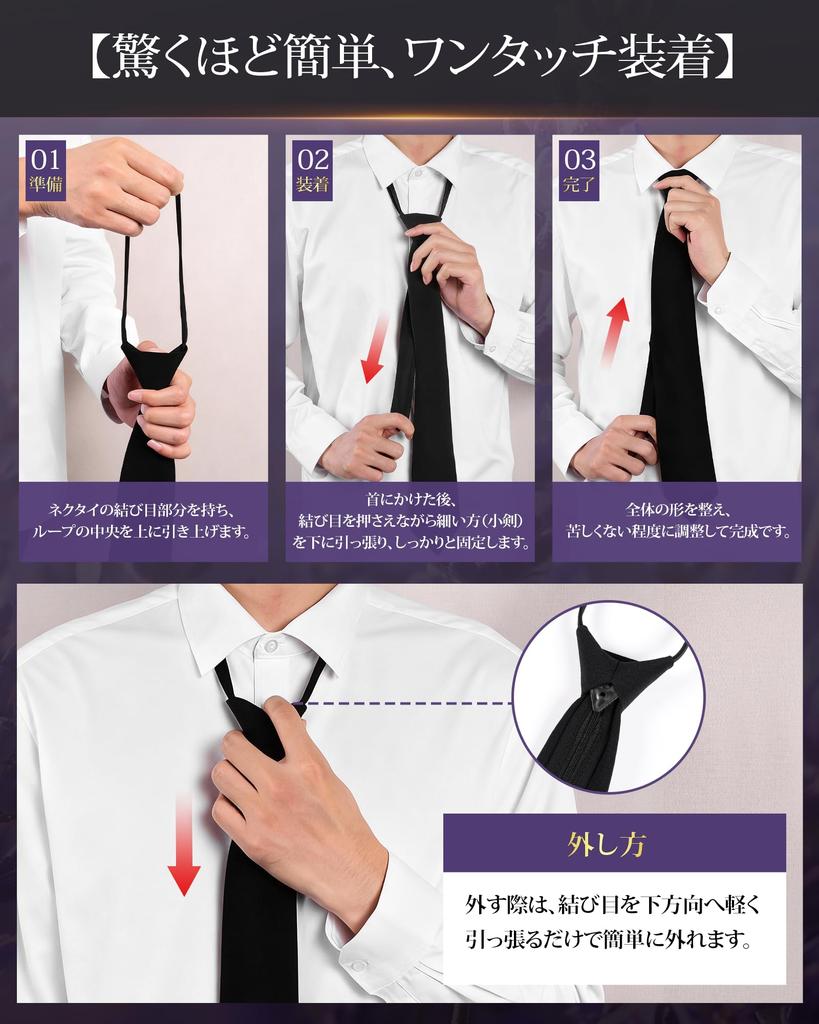 【驚くほど簡単、ワンタッチ装着】

01
準備

ネクタイの結び目部分を持ち、ループの中央を上に引き上げます。

02
装着

首にかけた後、結び目を押さえながら細い方(小剣)を下に引っ張り、しっかりと固定します。

03
完了

全体の形を整え、苦しくない程度に調整して完成です。

外し方

外す際は、結び目を下方向へ軽く引っ張るだけで簡単に外れます。