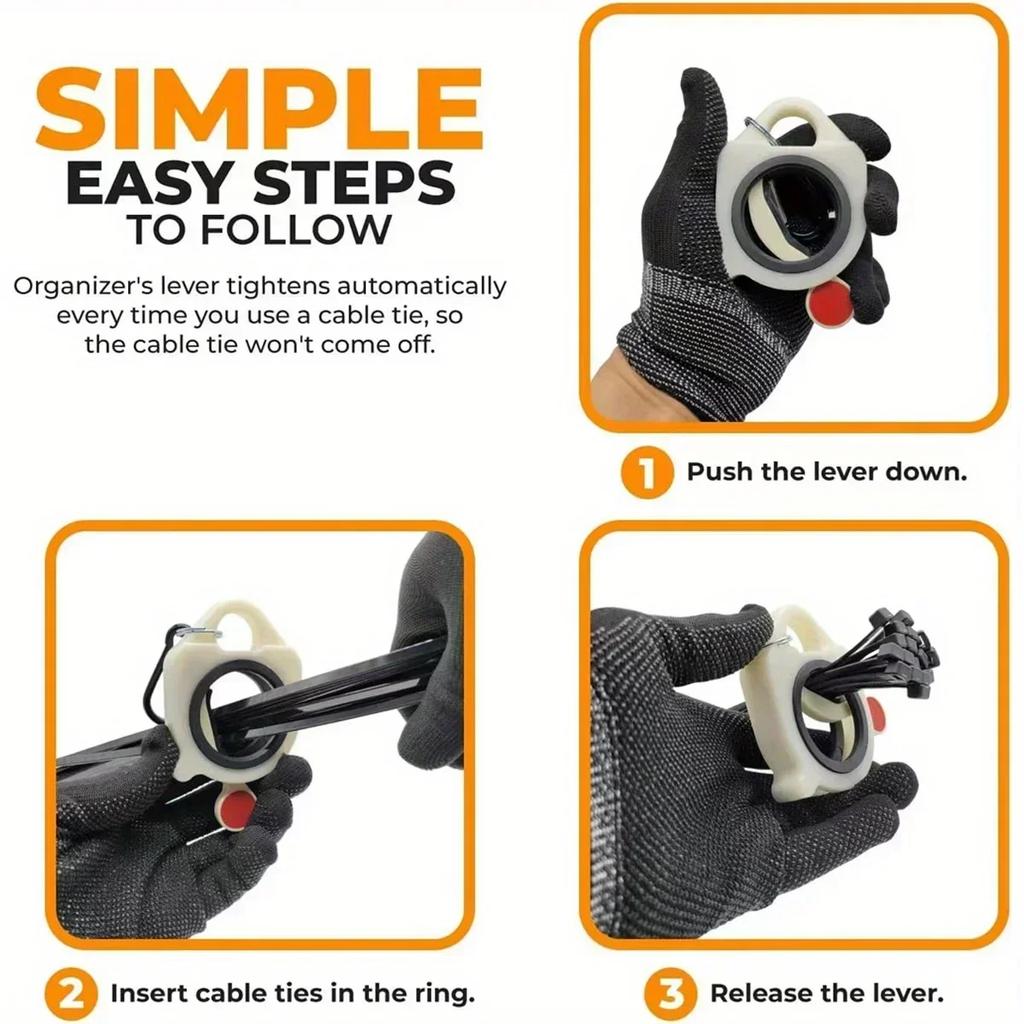 SIMPLE
EASY STEPS
TO FOLLOW

Organizer's lever tightens automatically every time you use a cable tie, so the cable tie won't come off.

1 Push the lever down.

2 Insert cable ties in the ring.

3 Release the lever.