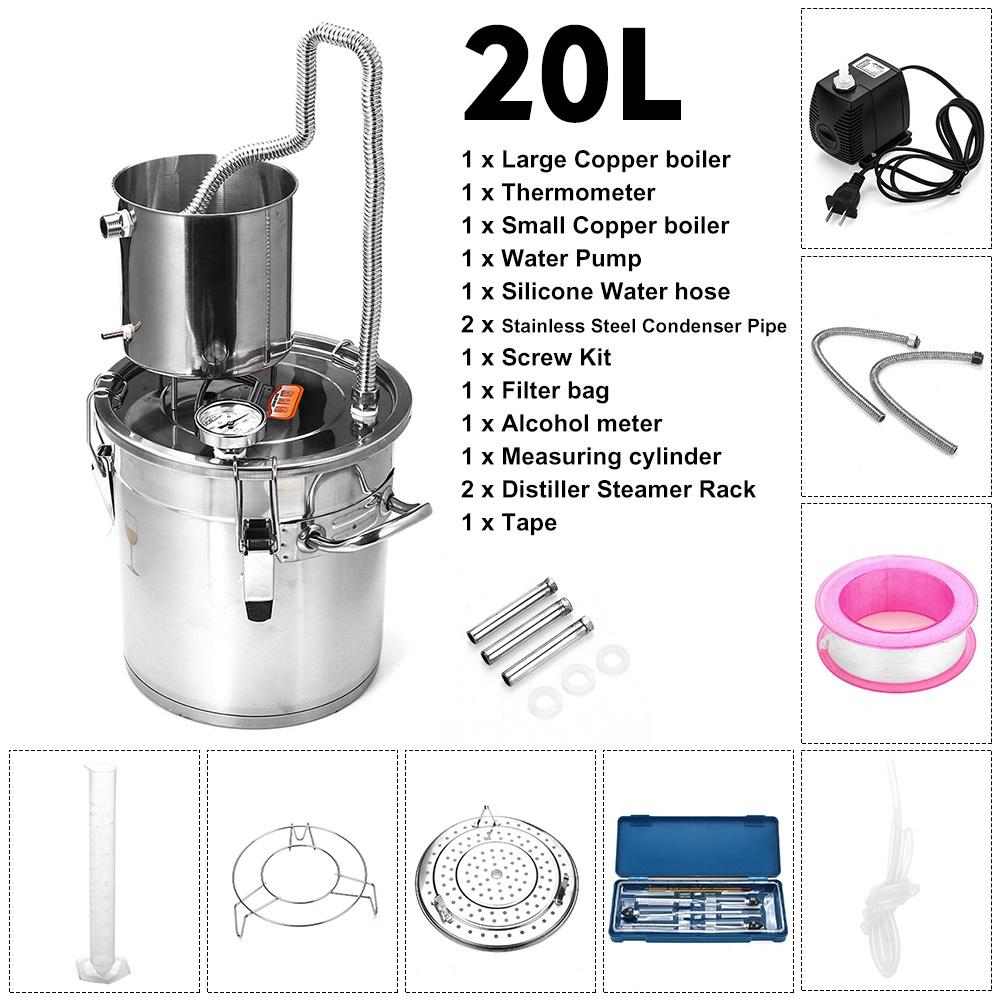 20L

1 x Large Copper boiler
1 x Thermometer
1 x Small Copper boiler
1 x Water Pump
1 x Silicone Water hose
2 x Stainless Steel Condenser Pipe
1 x Screw Kit
1 x Filter bag
1 x Alcohol meter
1 x Measuring cylinder
2 x Distiller Steamer Rack
1 x Tape