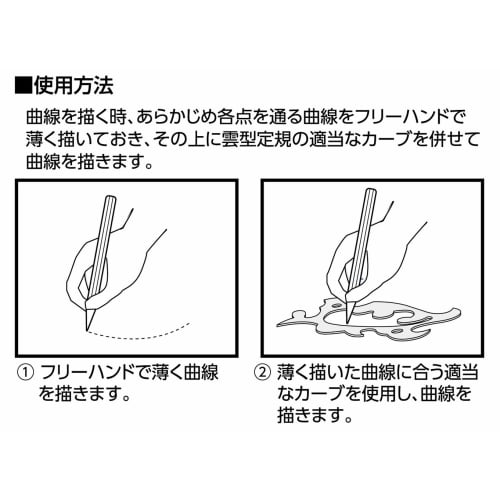 ■使用方法

曲線を描く時、あらかじめ各点を通る曲線をフリーハンドで薄く描いておき、その上に雲型定規の適当なカーブを併せて曲線を描きます。

① フリーハンドで薄く曲線を描きます。

② 薄く描いた曲線に合う適当なカーブを使用し、曲線を描きます。