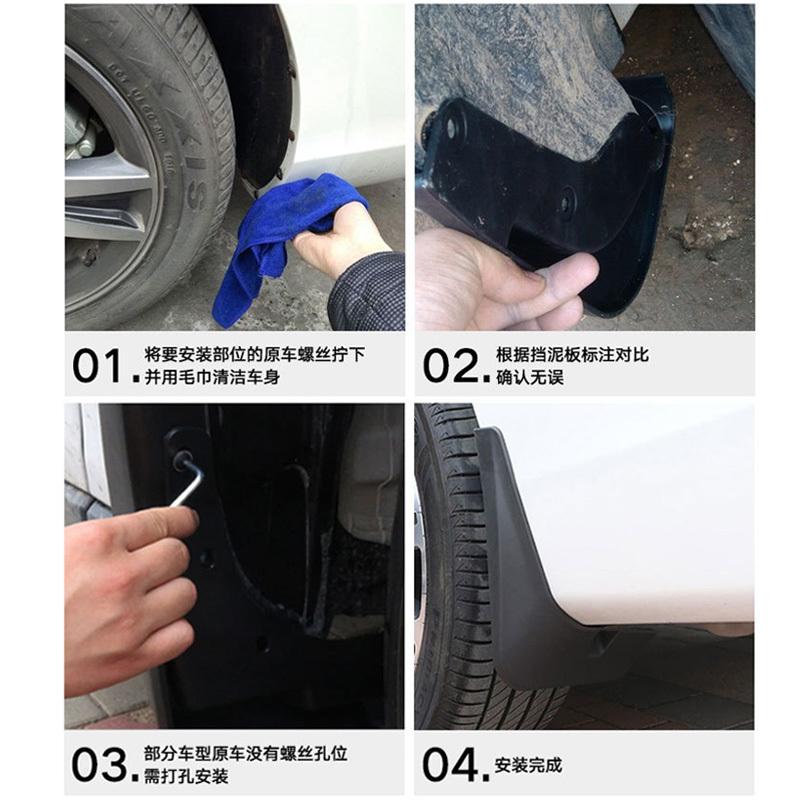 MAXXIS

01. 将要安装部位的原车螺丝拧下并用毛巾清洁车身

02. 根据挡泥板标注对比确认无误

03. 部分车型原车没有螺丝孔位需打孔安装

04. 安装完成