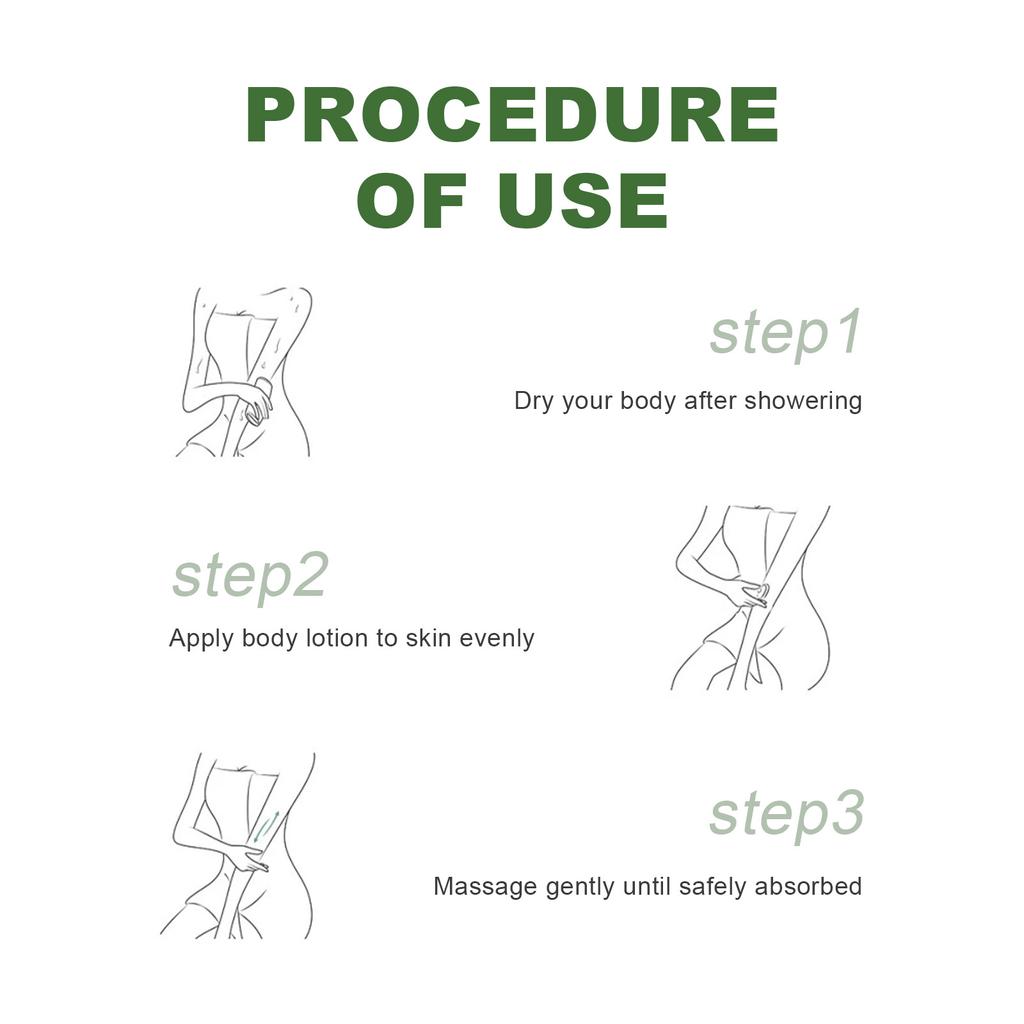 PROCEDURE OF USE

step1
Dry your body after showering

step2
Apply body lotion to skin evenly

step3
Massage gently until safely absorbed