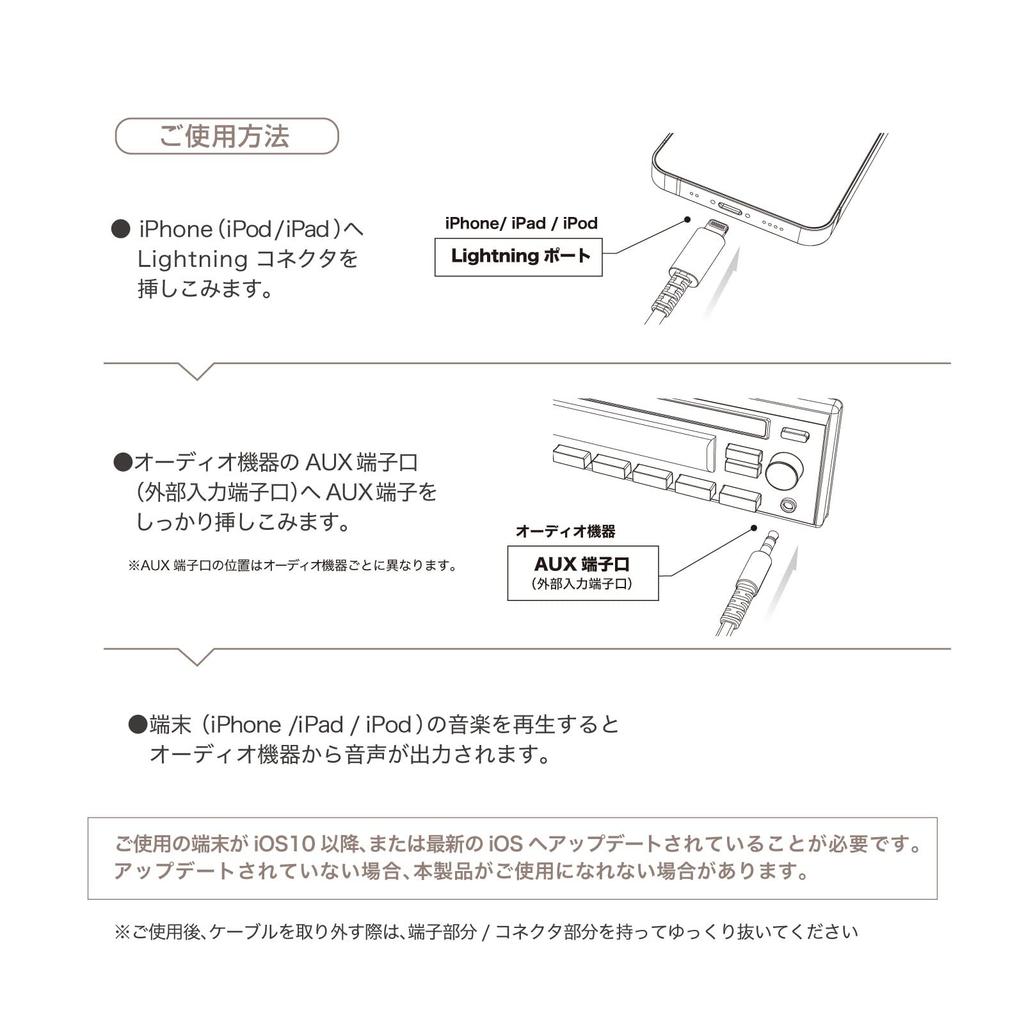 ご使用方法

● iPhone（iPod/iPad）へ Lightning コネクタを挿しこみます。

iPhone/ iPad / iPod

Lightning ポート

●オーディオ機器の AUX 端子口（外部入力端子口）へ AUX端子をしっかり挿しこみます。

※AUX 端子口の位置はオーディオ機器ごとに異なります。

オーディオ機器

AUX 端子口
（外部入力端子口）

●端末（iPhone /iPad / iPod）の音楽を再生するとオーディオ機器から音声が出力されます。

ご使用の端末が iOS10 以降、または最新の iOS へアップデートされていることが必要です。アップデートされていない場合、本製品がご使用になれない場合があります。

※ご使用後、ケーブルを取り外す際は、端子部分 / コネクタ部分を持ってゆっくり抜いてください