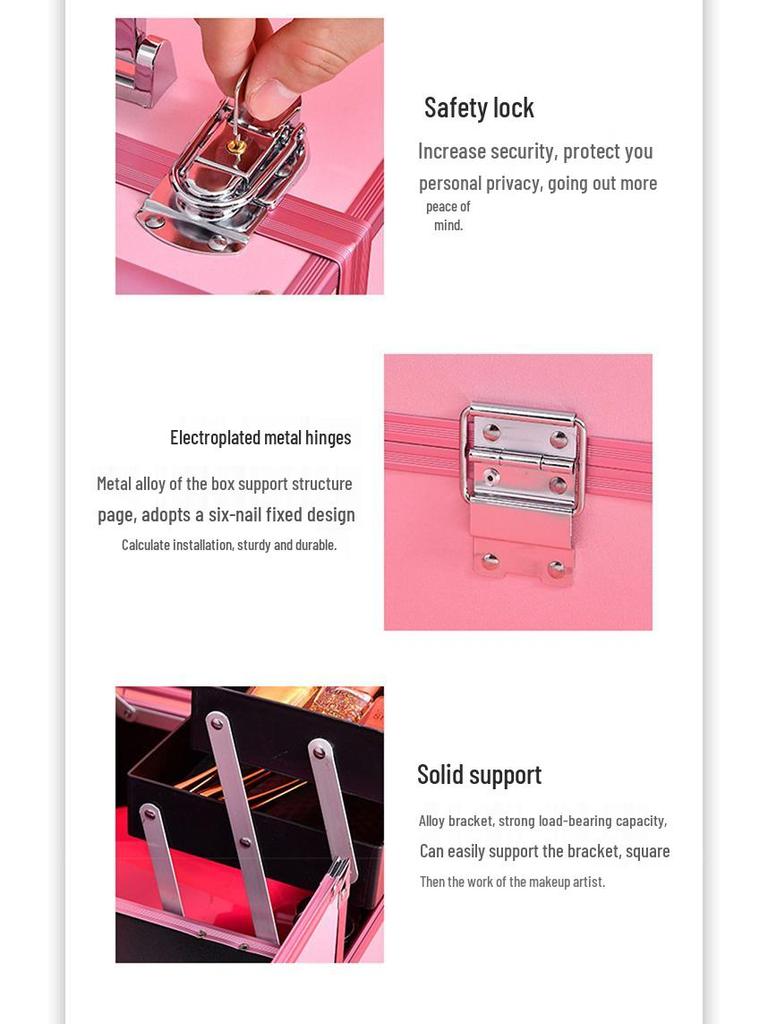 Safety lock

Increase security, protect you personal privacy, going out more peace of mind.

Electroplated metal hinges

Metal alloy of the box support structure page, adopts a six-nail fixed design Calculate installation, sturdy and durable.

Solid support

Alloy bracket, strong load-bearing capacity, Can easily support the bracket, square Then the work of the makeup artist.