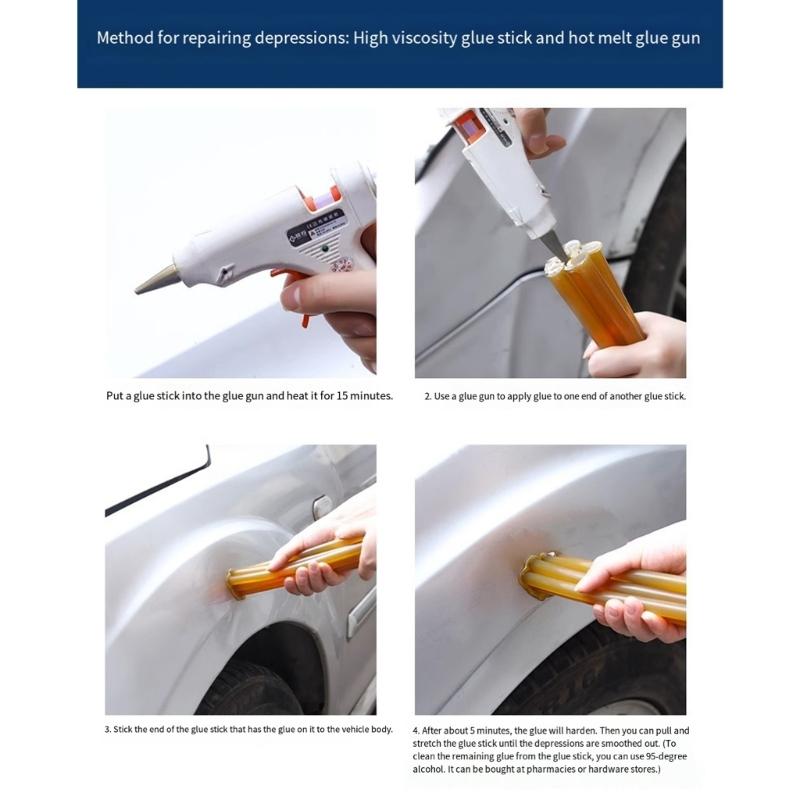 Method for repairing depressions: High viscosity glue stick and hot melt glue gun

Put a glue stick into the glue gun and heat it for 15 minutes.

2. Use a glue gun to apply glue to one end of another glue stick.

3. Stick the end of the glue stick that has the glue on it to the vehicle body.

4. After about 5 minutes, the glue will harden. Then you can pull and stretch the glue stick until the depressions are smoothed out. (To clean the remaining glue from the glue stick, you can use 95-degree alcohol. It can be bought at pharmacies or hardware stores.)