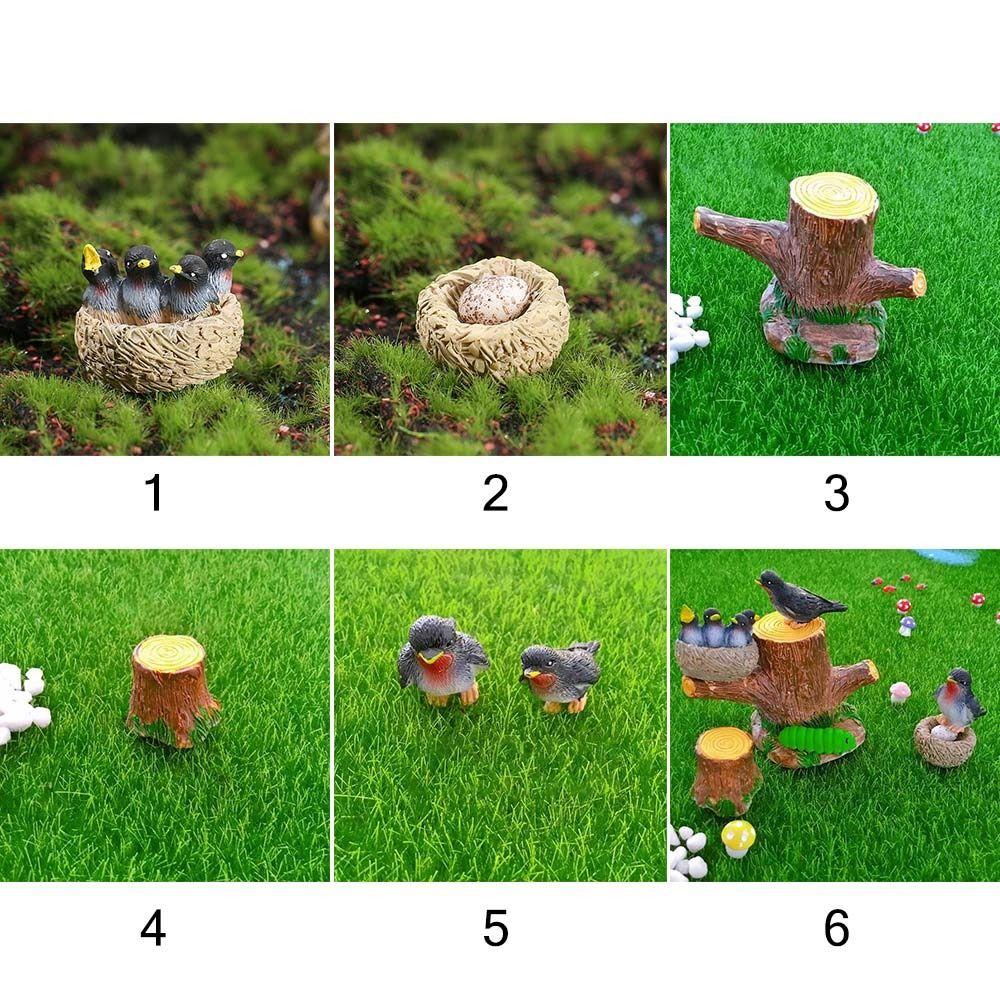 1

2

3

4

5

6