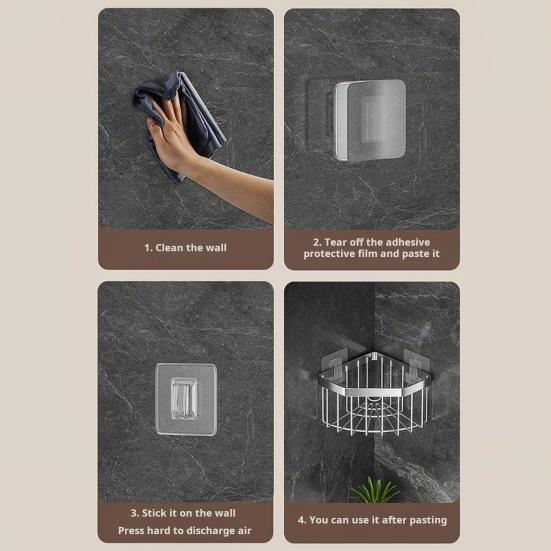 1. Clean the wall

2. Tear off the adhesive protective film and paste it

3. Stick it on the wall
Press hard to discharge air

4. You can use it after pasting