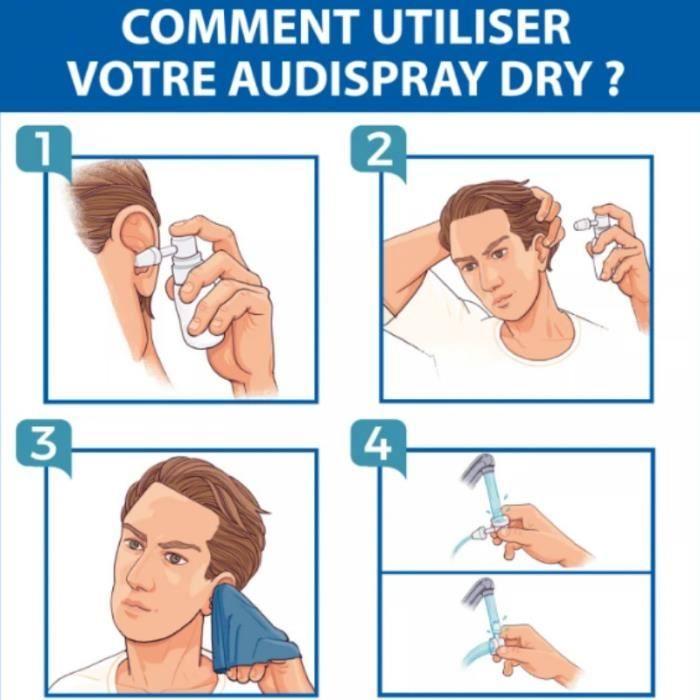 COMMENT UTILISER VOTRE AUDISPRAY DRY ?

1

2

3

4