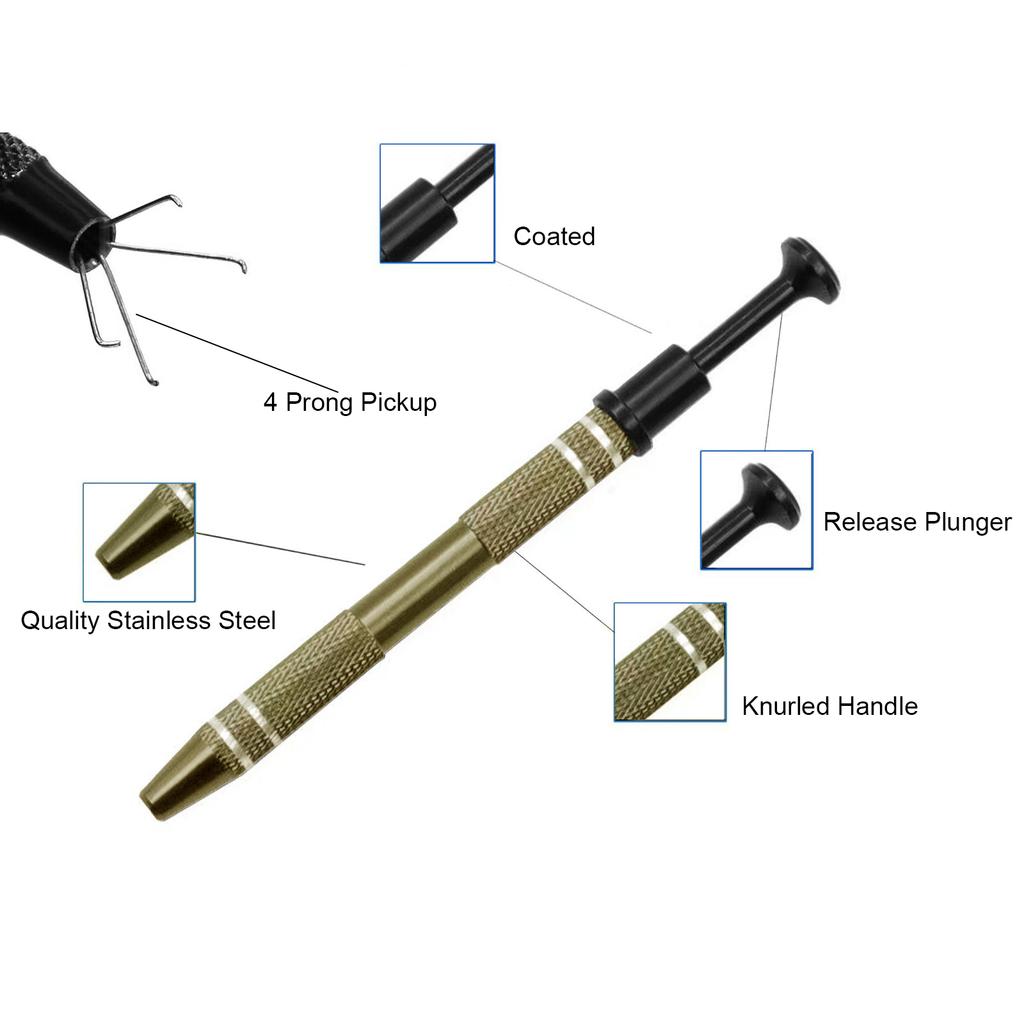 Coated

4 Prong Pickup

Release Plunger

Quality Stainless Steel

Knurled Handle