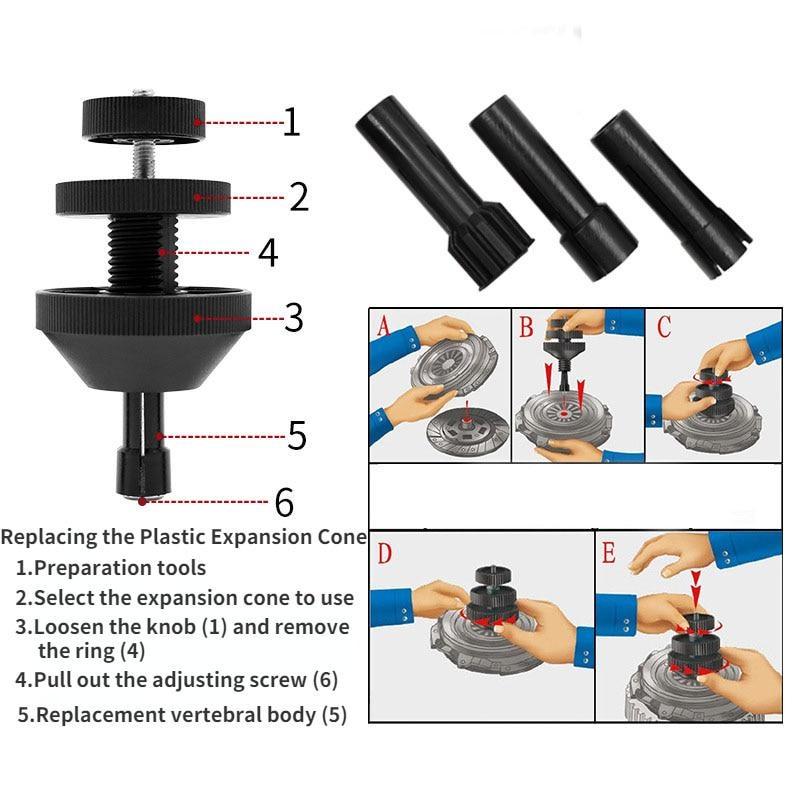 1

2

4

3

5

6

A

B

C

D

E

Replacing the Plastic Expansion Cone

1.Preparation tools

2.Select the expansion cone to use

3.Loosen the knob (1) and remove the ring (4)

4.Pull out the adjusting screw (6)

5.Replacement vertebral body (5)