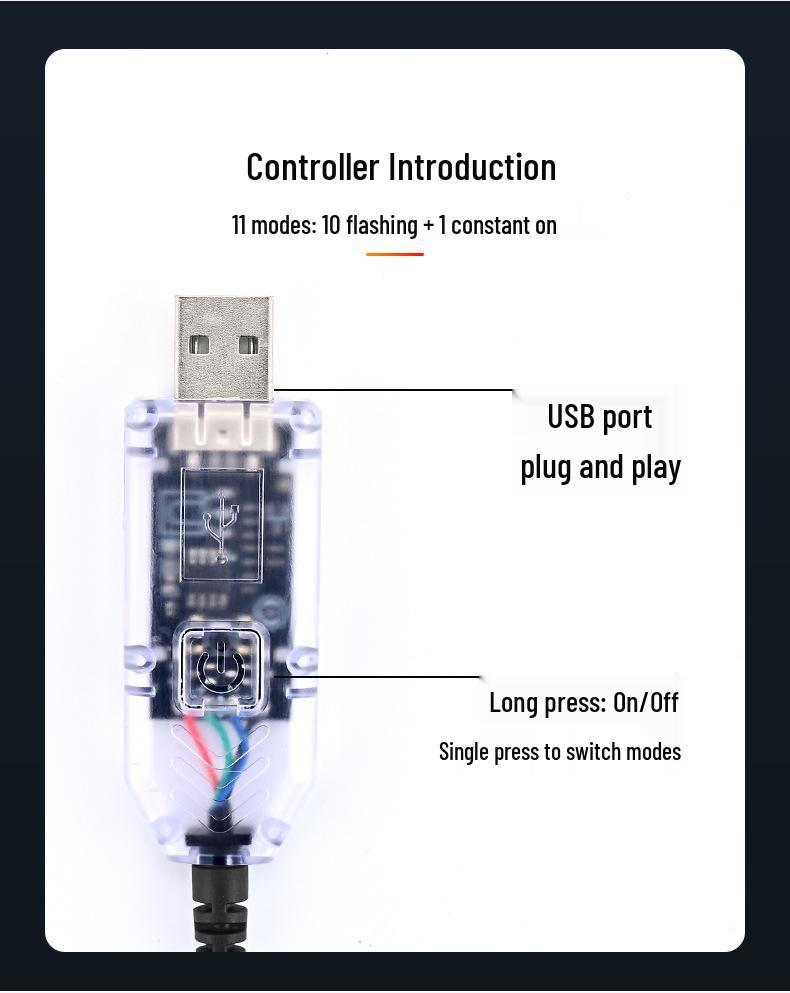 Controller Introduction

11 modes: 10 flashing + 1 constant on

USB port
plug and play

Long press: On/Off

Single press to switch modes