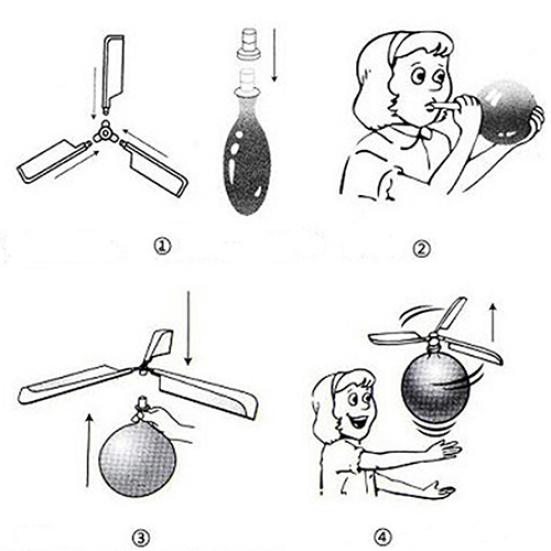 ①

②

③

④