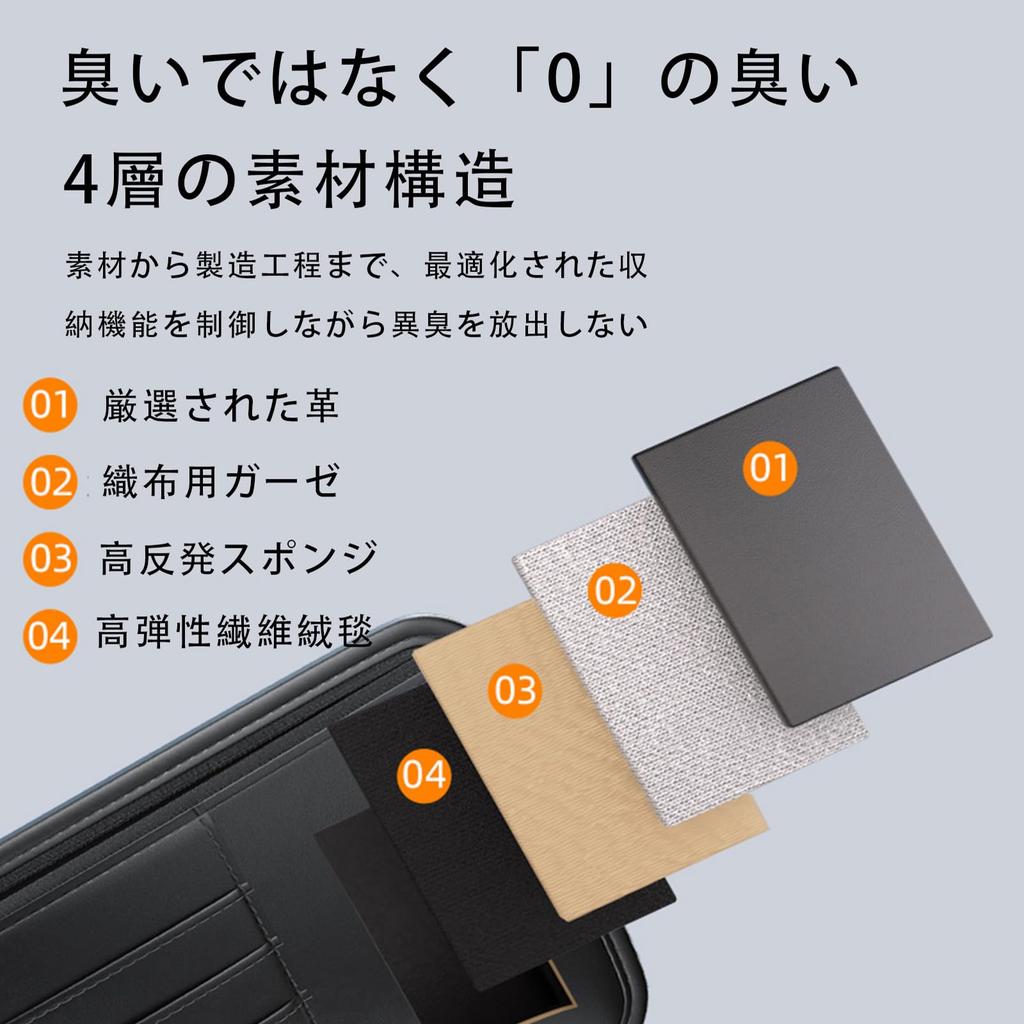 臭いではなく「0」の臭い

4層の素材構造

素材から製造工程まで、最適化された収納機能を制御しながら異臭を放出しない

01 厳選された革

02 織布用ガーゼ

03 高反発スポンジ

04 高弾性繊維絨毯

01

02

03

04