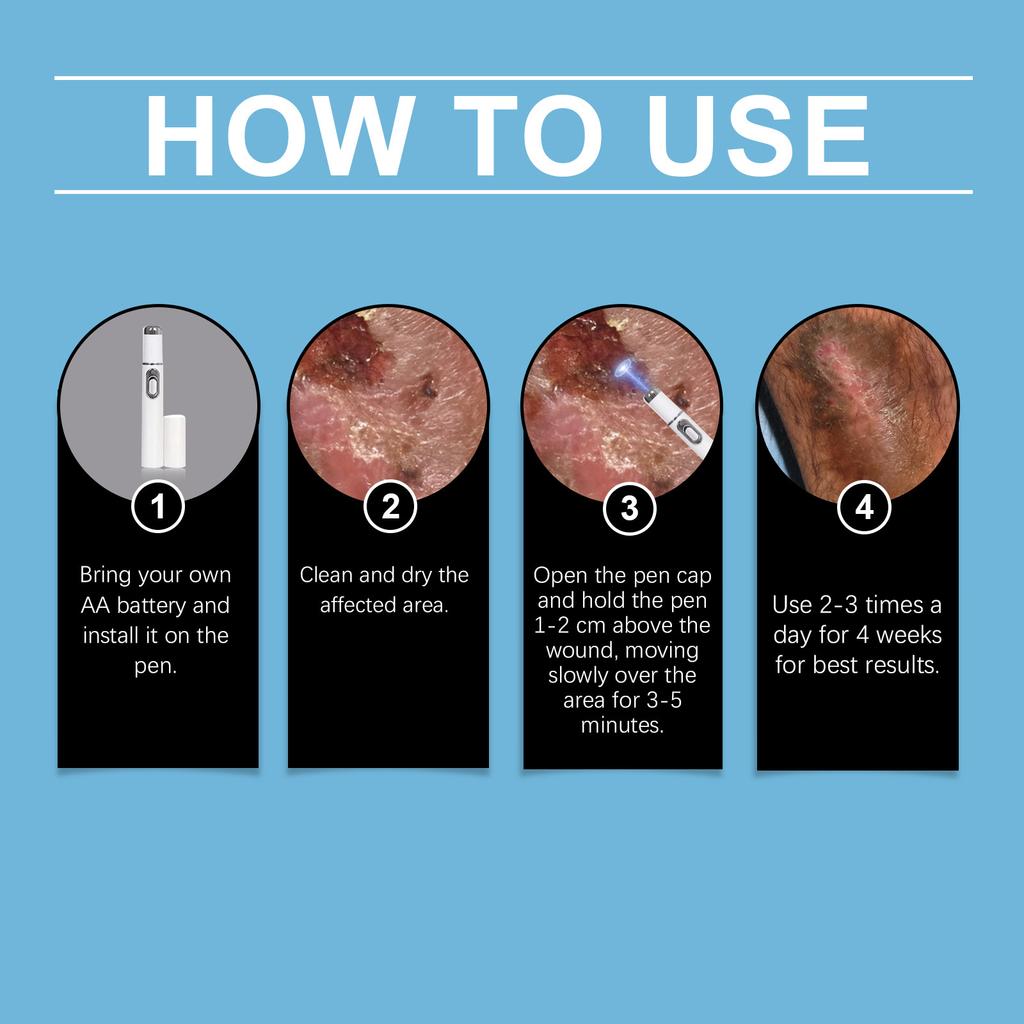 HOW TO USE

1
Bring your own AA battery and install it on the pen.

2
Clean and dry the affected area.

3
Open the pen cap and hold the pen 1-2 cm above the wound, moving slowly over the area for 3-5 minutes.

4
Use 2-3 times a day for 4 weeks for best results.