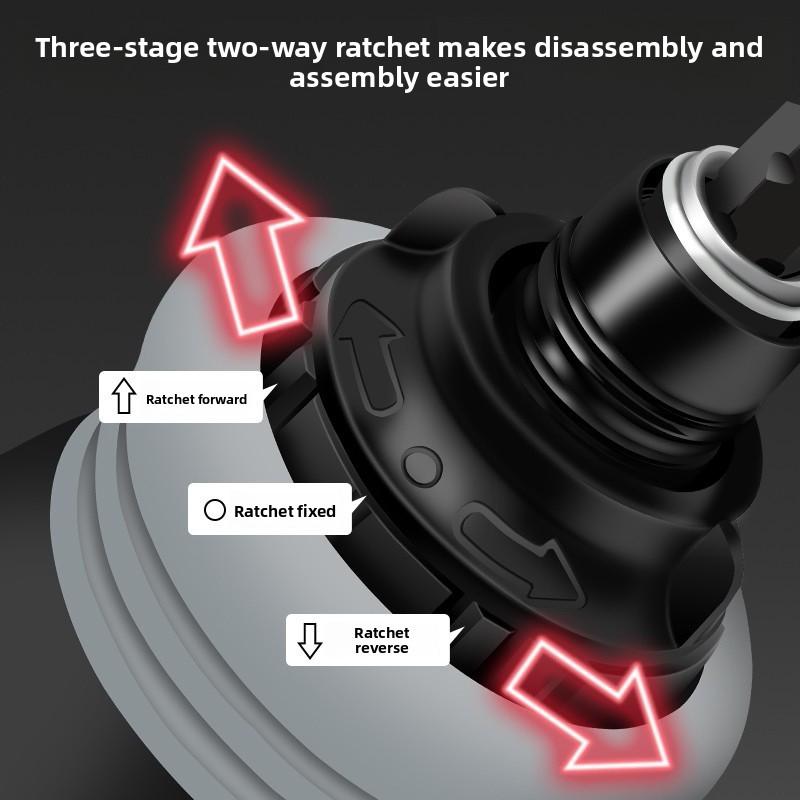 Three-stage two-way ratchet makes disassembly and assembly easier

Ratchet forward

Ratchet fixed

Ratchet reverse