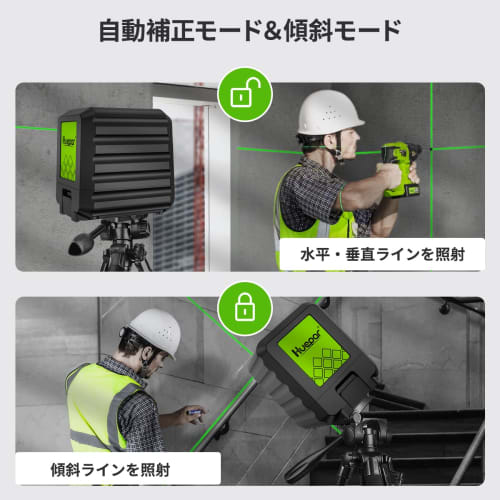 自動補正モード&傾斜モード

Huepar

水平・垂直ラインを照射

Huepar

傾斜ラインを照射