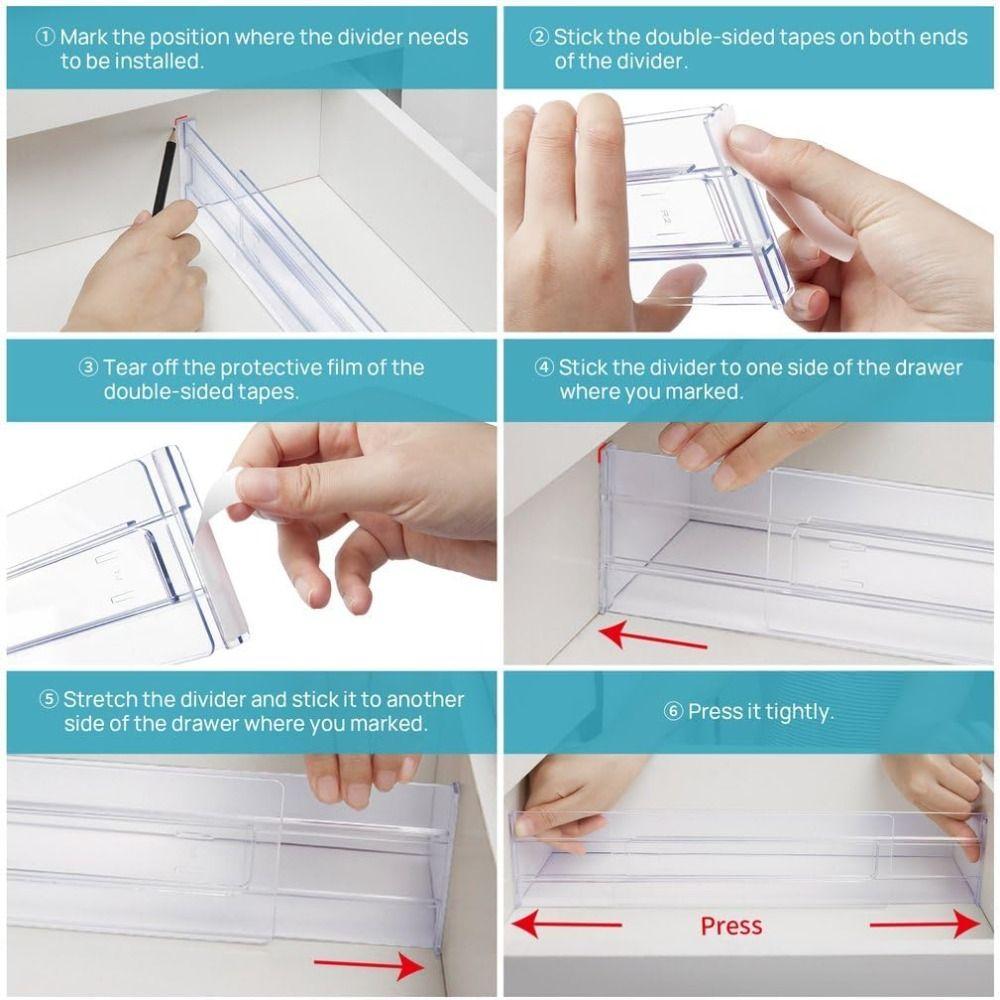 ① Mark the position where the divider needs to be installed.

② Stick the double-sided tapes on both ends of the divider.

③ Tear off the protective film of the double-sided tapes.

④ Stick the divider to one side of the drawer where you marked.

⑤ Stretch the divider and stick it to another side of the drawer where you marked.

⑥ Press it tightly.

Press