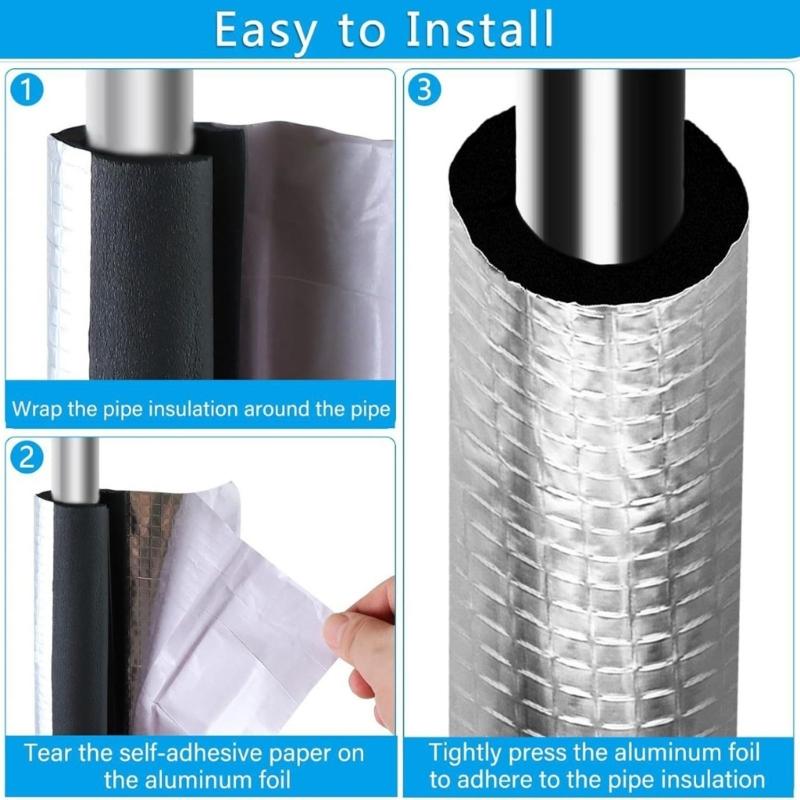 Easy to Install

1

Wrap the pipe insulation around the pipe

2

Tear the self-adhesive paper on the aluminum foil

3

Tightly press the aluminum foil to adhere to the pipe insulation