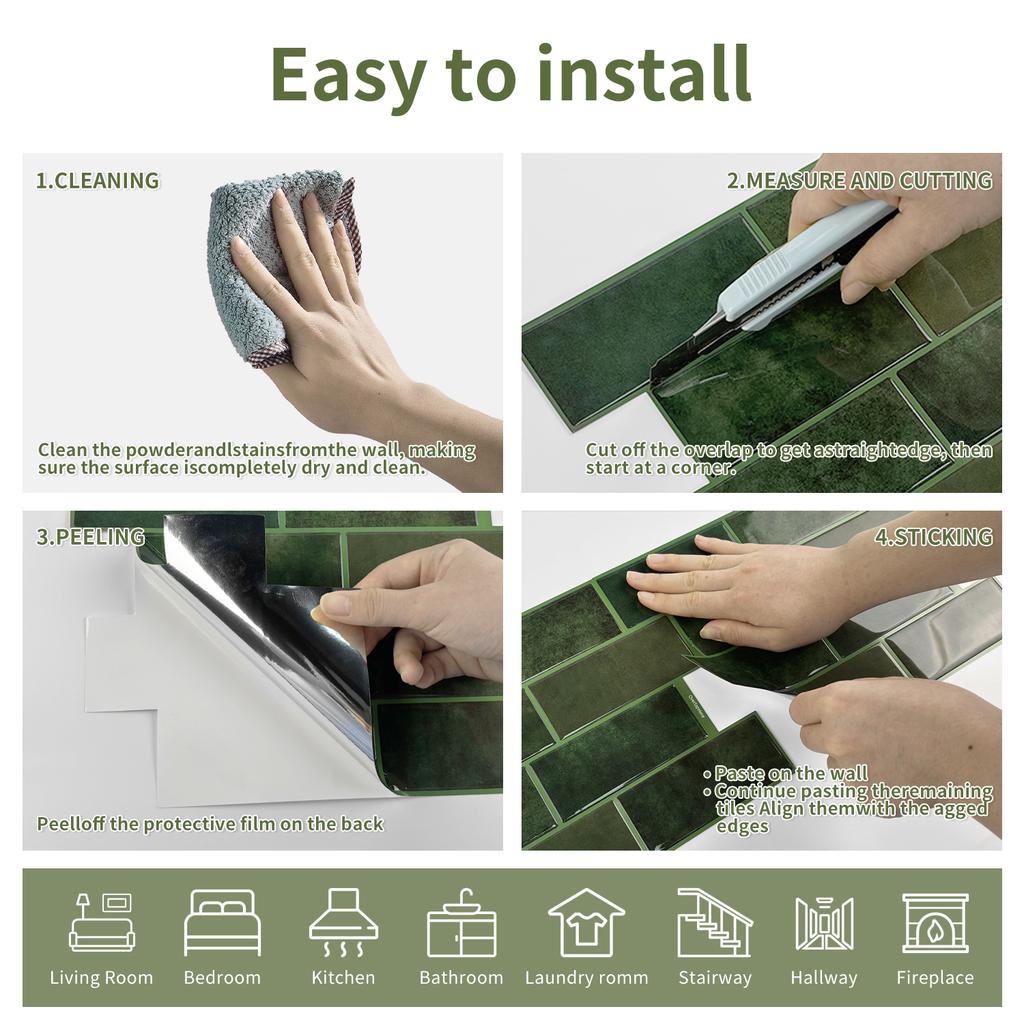 Easy to install

1.CLEANING

Clean the powderandlstainsfromthe wall, making sure the surface iscompletely dry and clean.

2.MEASURE AND CUTTING

Cut off the overlap to get astraightedge, then start at a corner.

3.PEELING

Peelloff the protective film on the back

4.STICKING

• Paste on the wall
• Continue pasting theremaining tiles Align themwith the agged edges

Living Room Bedroom Kitchen Bathroom Laundry romm Stairway Hallway Fireplace