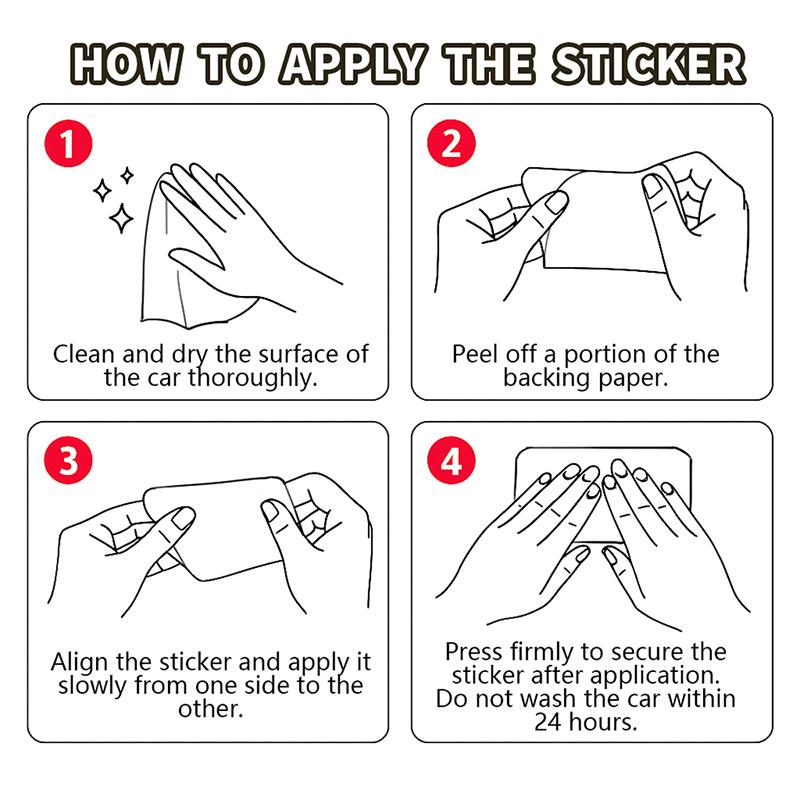 HOW TO APPLY THE STICKER

1

Clean and dry the surface of the car thoroughly.

2

Peel off a portion of the backing paper.

3

Align the sticker and apply it slowly from one side to the other.

4

Press firmly to secure the sticker after application. Do not wash the car within 24 hours.