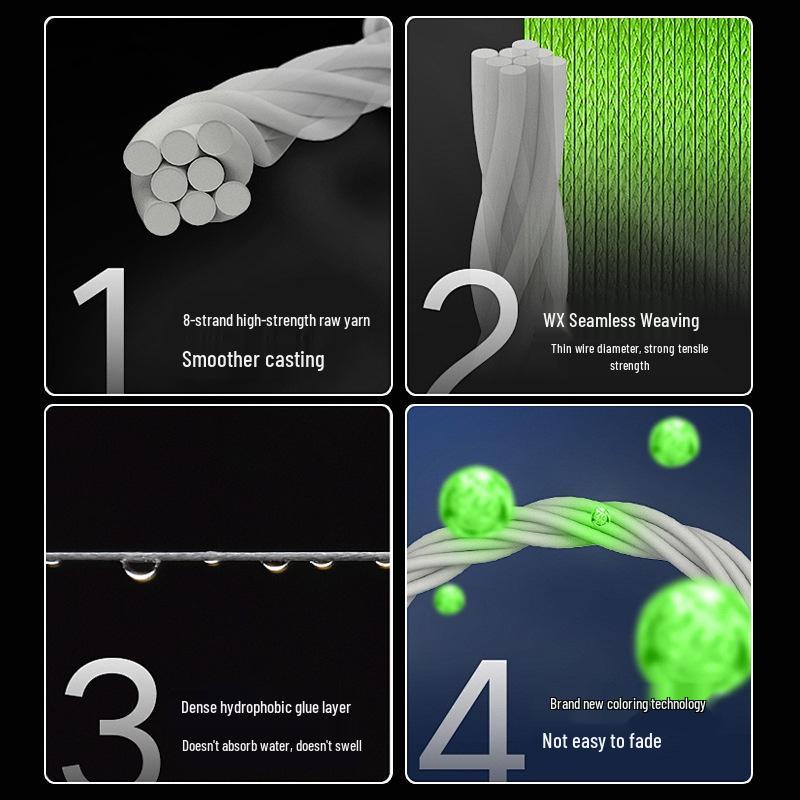 1

8-strand high-strength raw yarn

Smoother casting

2

WX Seamless Weaving

Thin wire diameter, strong tensile strength

3

Dense hydrophobic glue layer

Doesn't absorb water, doesn't swell

4

Brand new coloring technology

Not easy to fade