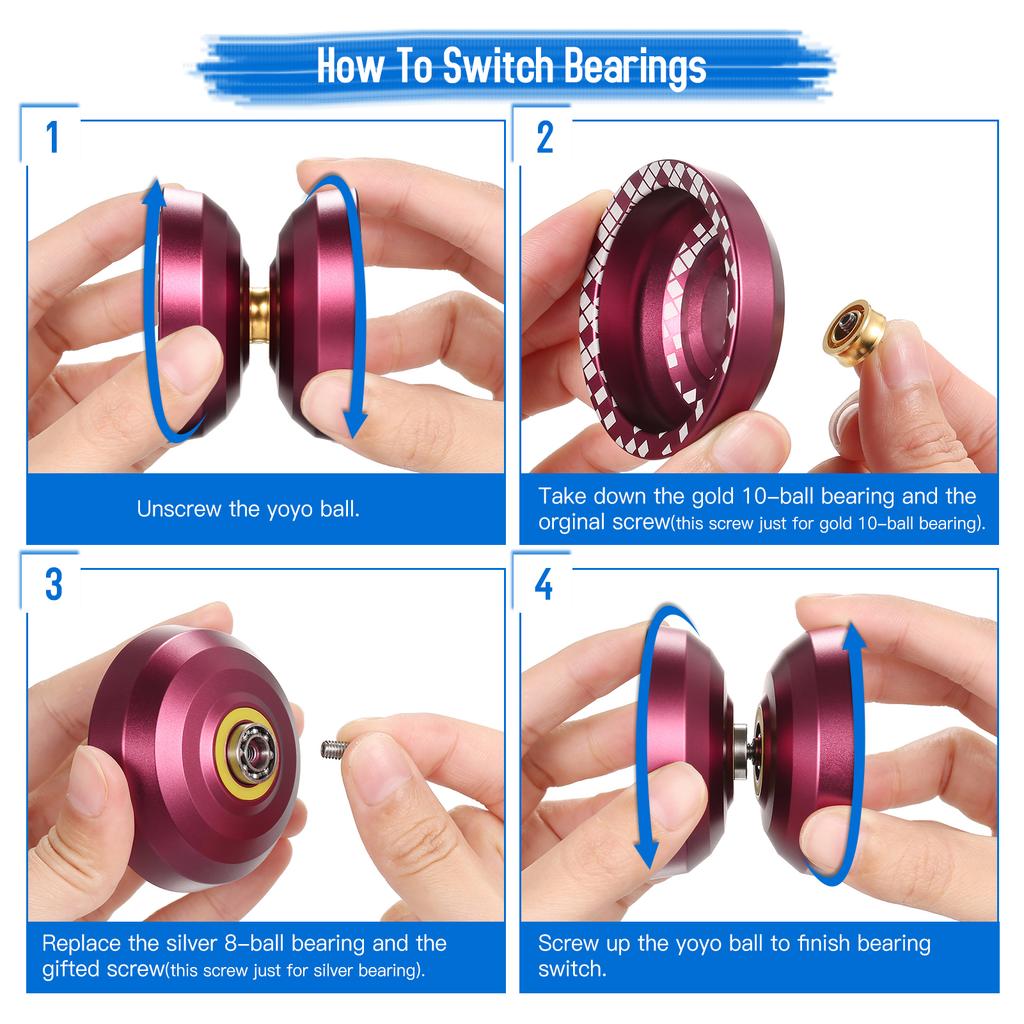 How To Switch Bearings

1

Unscrew the yoyo ball.

2

Take down the gold 10-ball bearing and the orginal screw(this screw just for gold 10-ball bearing).

3

Replace the silver 8-ball bearing and the gifted screw(this screw just for silver bearing).

4

Screw up the yoyo ball to finish bearing switch.