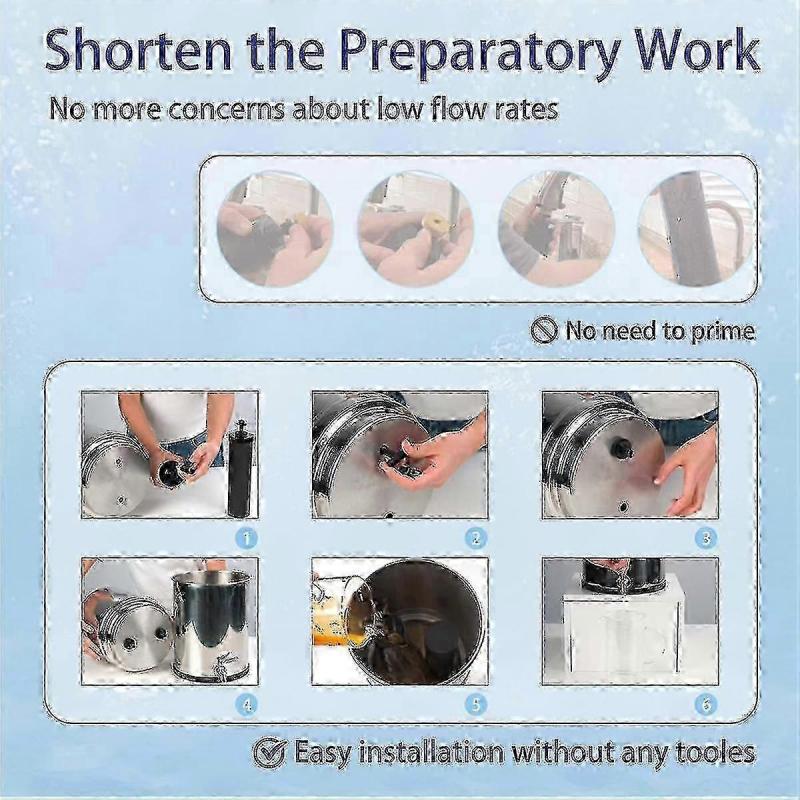 Shorten the Preparatory Work

No more concerns about low flow rates

No need to prime

1

2

3

4

5

6

Easy installation without any tooles