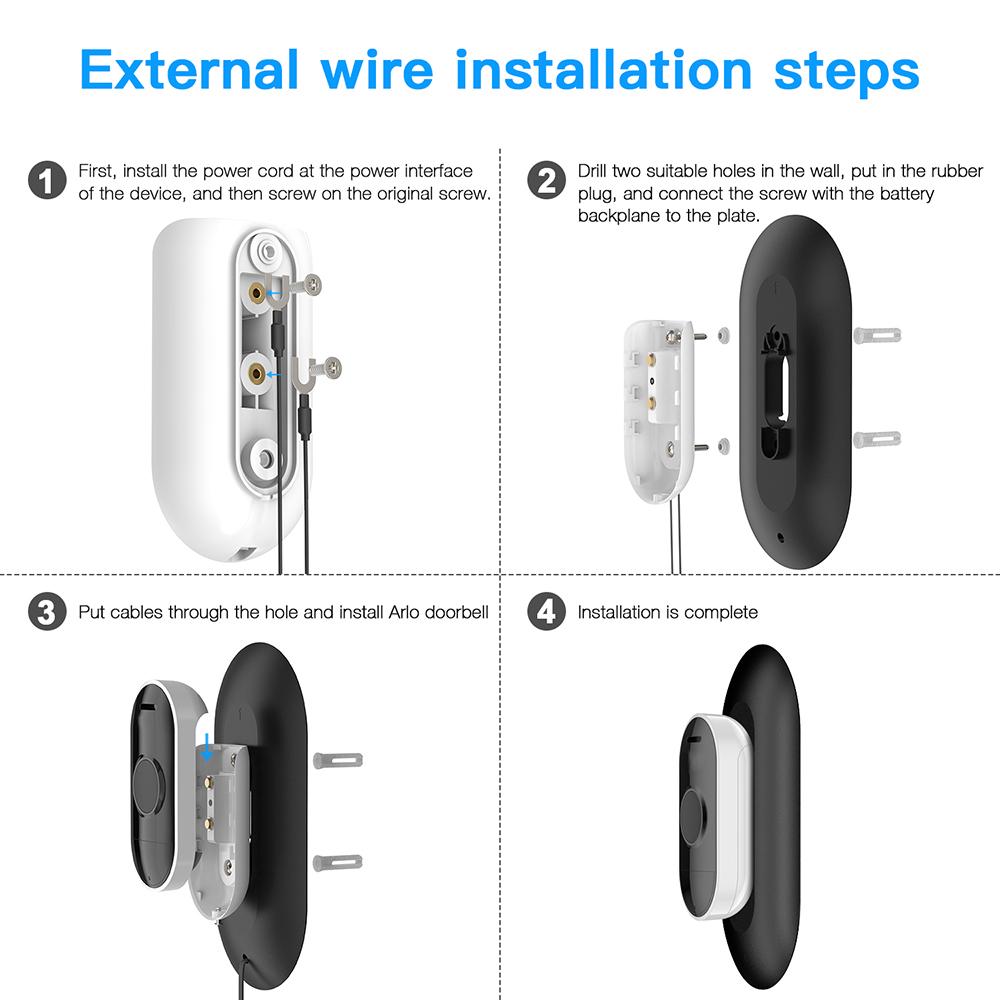 External wire installation steps

1 First, install the power cord at the power interface of the device, and then screw on the original screw.

2 Drill two suitable holes in the wall, put in the rubber plug, and connect the screw with the battery backplane to the plate.

3 Put cables through the hole and install Arlo doorbell

4 Installation is complete