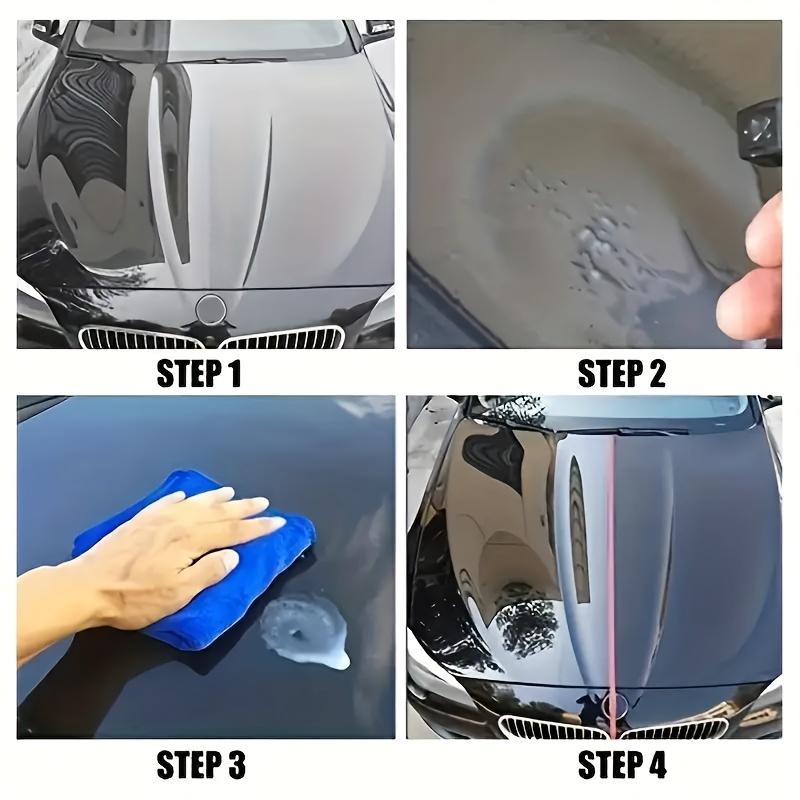 STEP 1

STEP 2

STEP 3

STEP 4