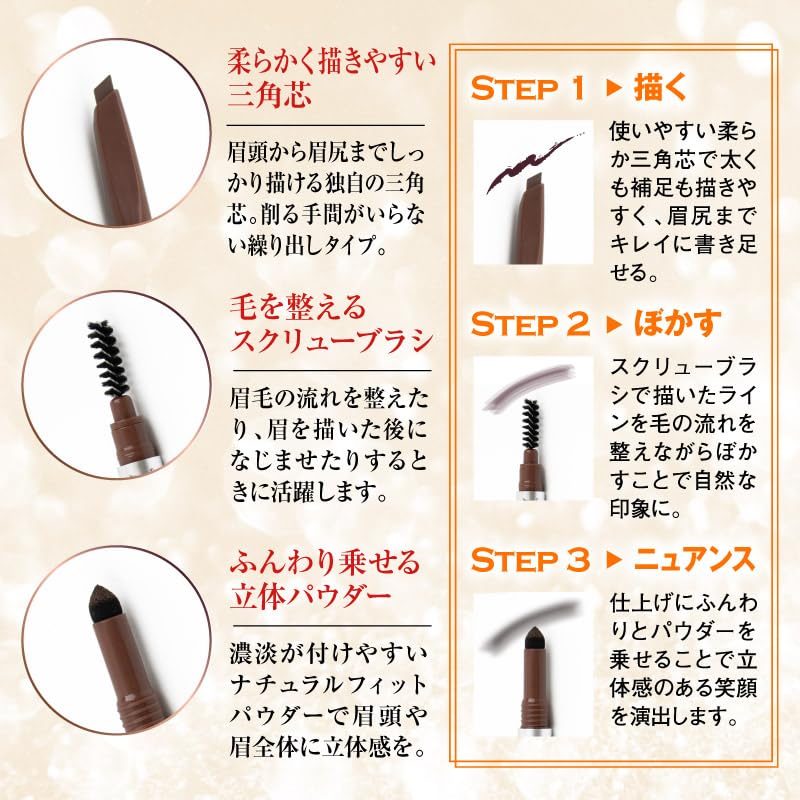 柔らかく描きやすい三角芯

眉頭から眉尻までしっかり描ける独自の三角芯。削る手間がいらない繰り出しタイプ。

毛を整えるスクリューブラシ

眉毛の流れを整えたり、眉を描いた後になじませたりするときに活躍します。

ふんわり乗せる立体パウダー

濃淡が付けやすいナチュラルフィットパウダーで眉頭や眉全体に立体感を。

STEP 1 ▶ 描く

使いやすい柔らか三角芯で太くも補足も描きやすく、眉尻までキレイに書き足せる。

STEP 2 ▶ ぼかす

スクリューブラシで描いたラインを毛の流れを整えながらぼかすことで自然な印象に。

STEP 3 ▶ ニュアンス

仕上げにふんわりとパウダーを乗せることで立体感のある笑顔を演出します。